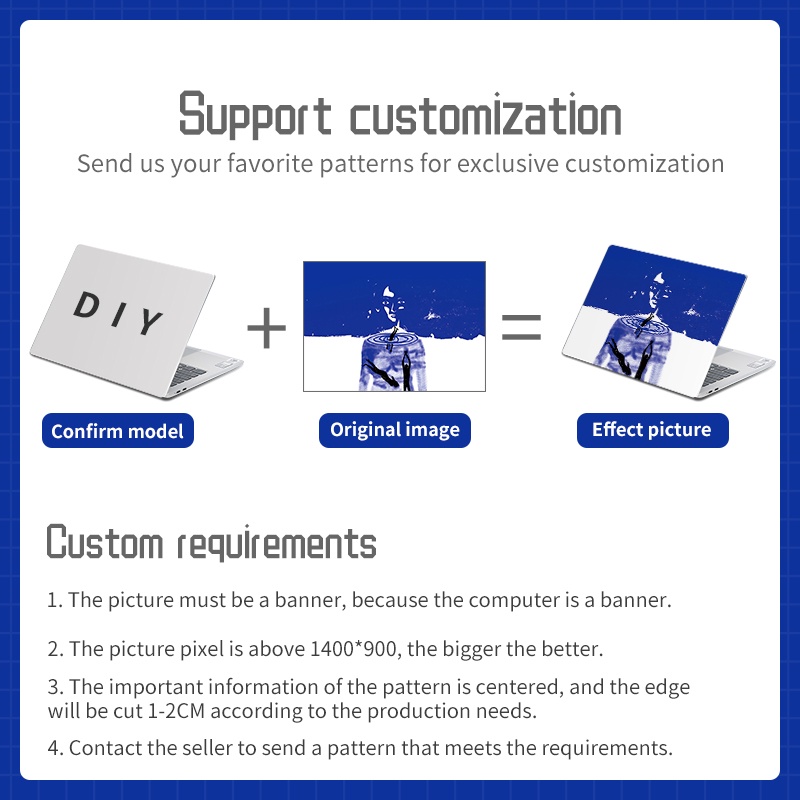 Support customization
Send us your favorite patterns for exclusive customization

DIY

+

=

Confirm model

Original image

Effect picture

Custom requirements

1. The picture must be a banner, because the computer is a banner.

2. The picture pixel is above 1400*900, the bigger the better.

3. The important information of the pattern is centered, and the edge will be cut 1-2CM according to the production needs.

4. Contact the seller to send a pattern that meets the requirements.