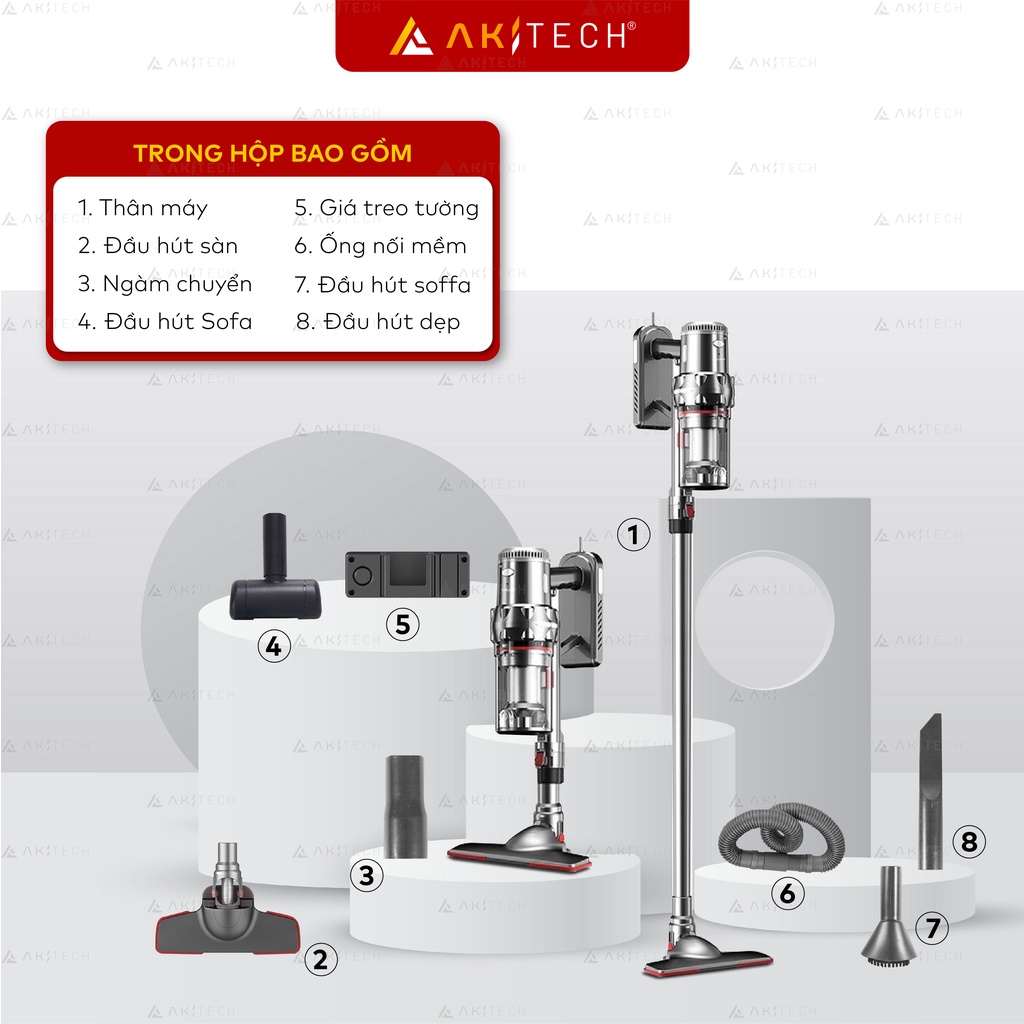 AKITECH®

TRONG HỘP BAO GỒM

1. Thân máy
2. Đầu hút sàn
3. Ngàm chuyển
4. Đầu hút Sofa

5. Giá treo tường
6. Ống nối mềm
7. Đầu hút soffa
8. Đầu hút dẹp

1
4
5
3
2
6
8
7