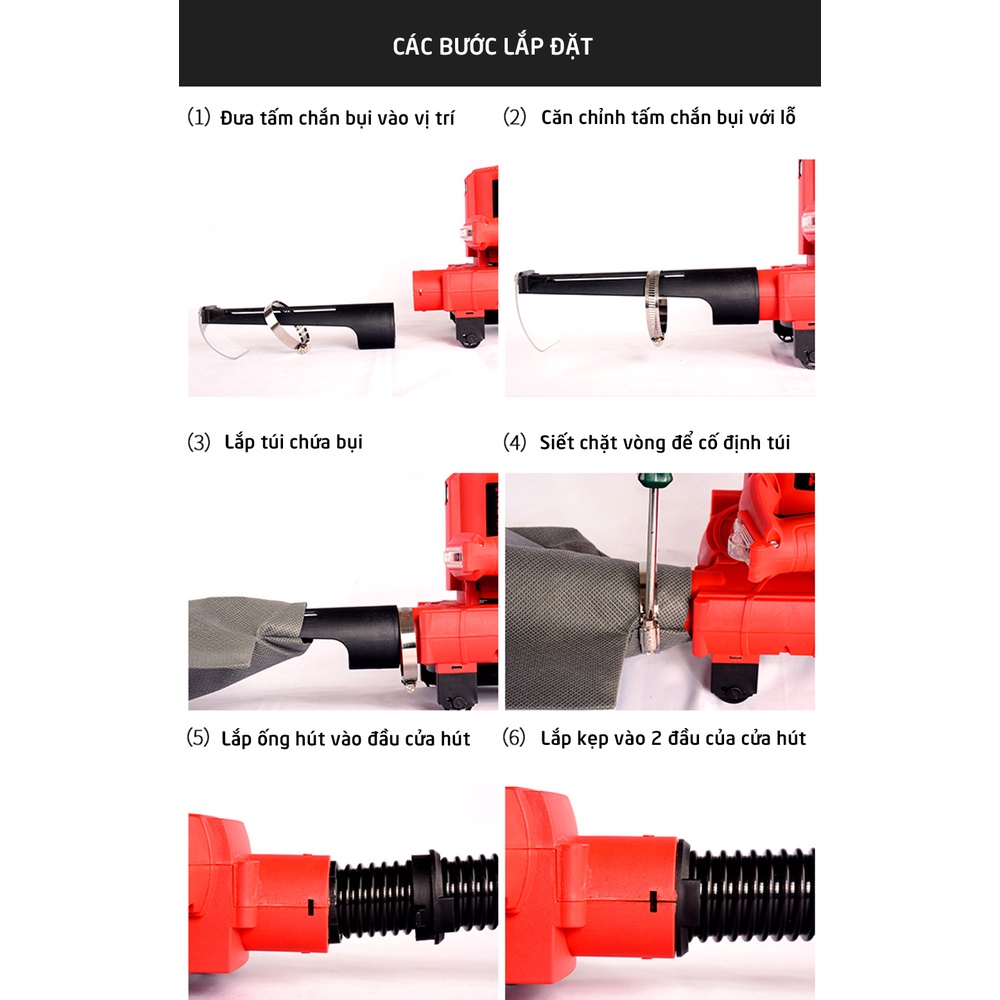 CÁC BƯỚC LẮP ĐẶT

(1) Đưa tấm chắn bụi vào vị trí

(2) Căn chỉnh tấm chắn bụi với lỗ

(3) Lắp túi chứa bụi

(4) Siết chặt vòng để cố định túi

(5) Lắp ống hút vào đầu cửa hút

(6) Lắp kẹp vào 2 đầu của cửa hút