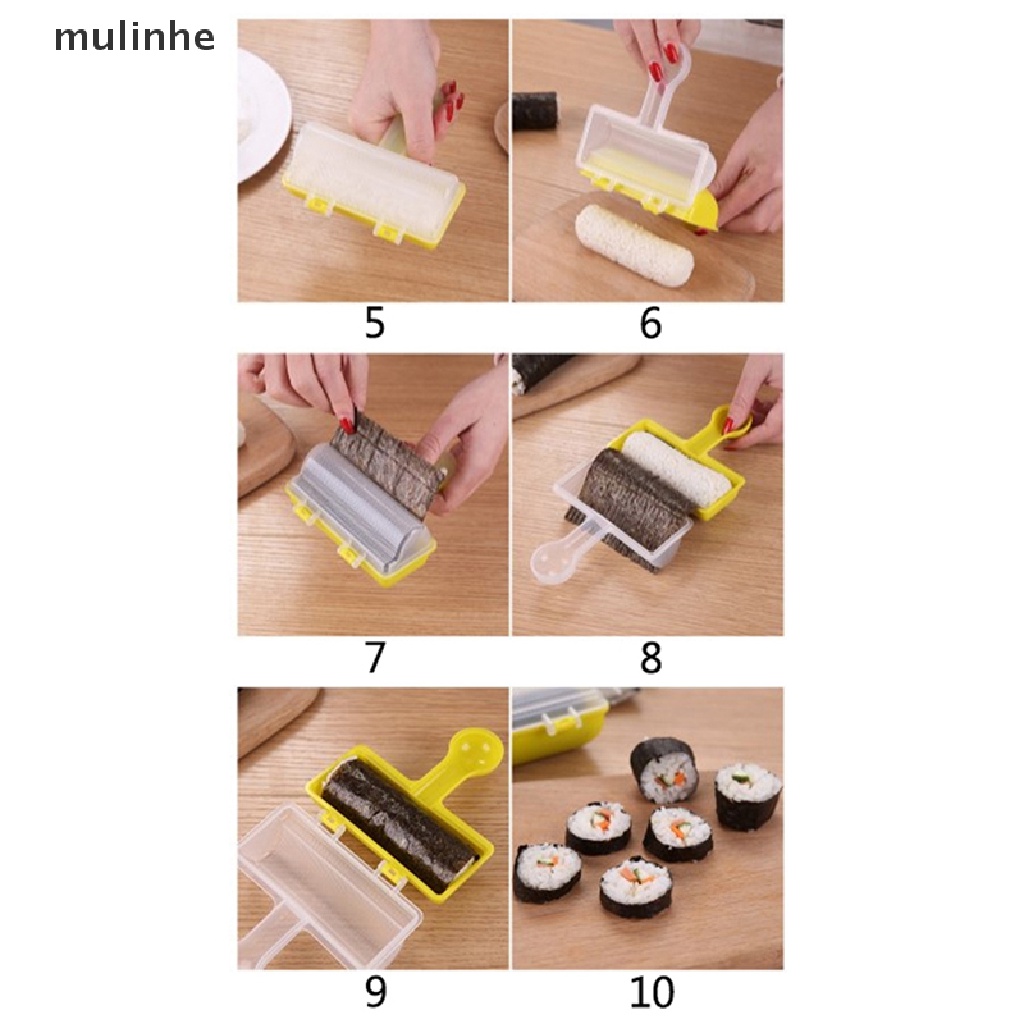 mulinhe

5

6

7

8

9

10