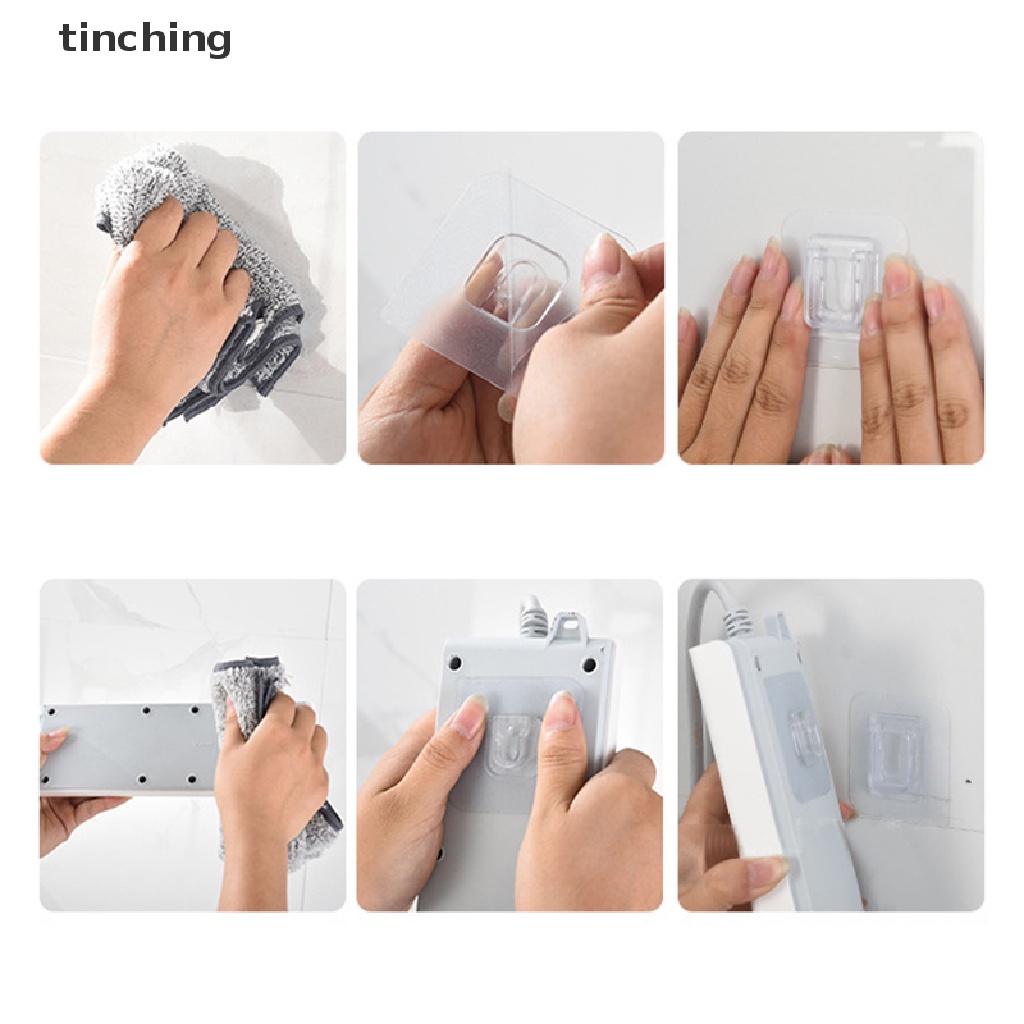 tinching