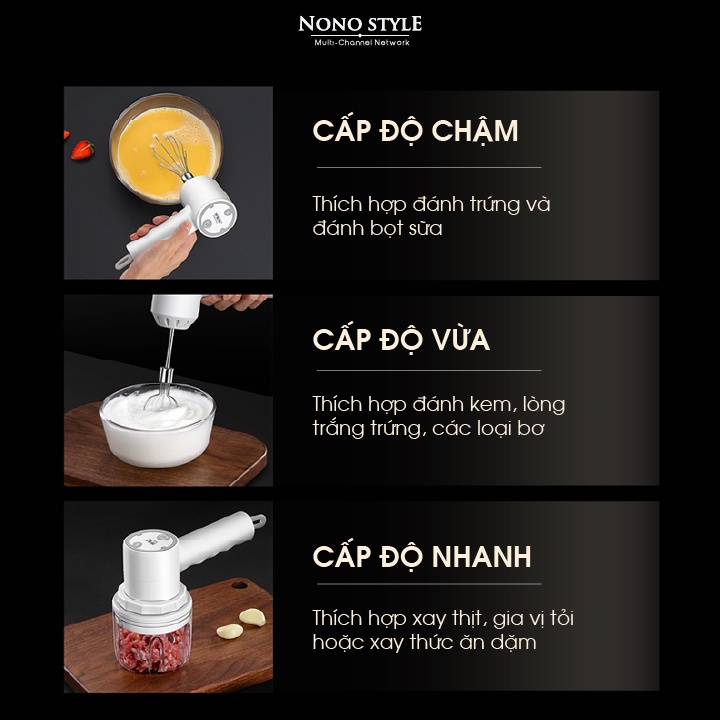 NONO STYLE
Multi-Channel Network

CẤP ĐỘ CHẬM

Thích hợp đánh trứng và đánh bọt sữa

CẤP ĐỘ VỪA

Thích hợp đánh kem, lòng trắng trứng, các loại bơ

CẤP ĐỘ NHANH

Thích hợp xay thịt, gia vị tỏi hoặc xay thức ăn dặm