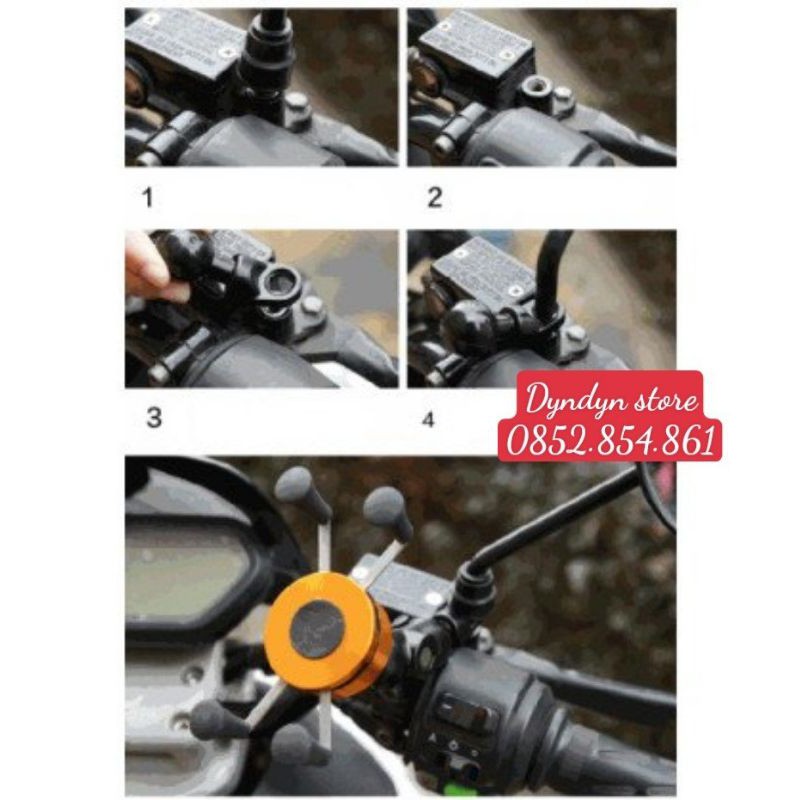 1

2

3

4

Dyndyn store
0852.854.861