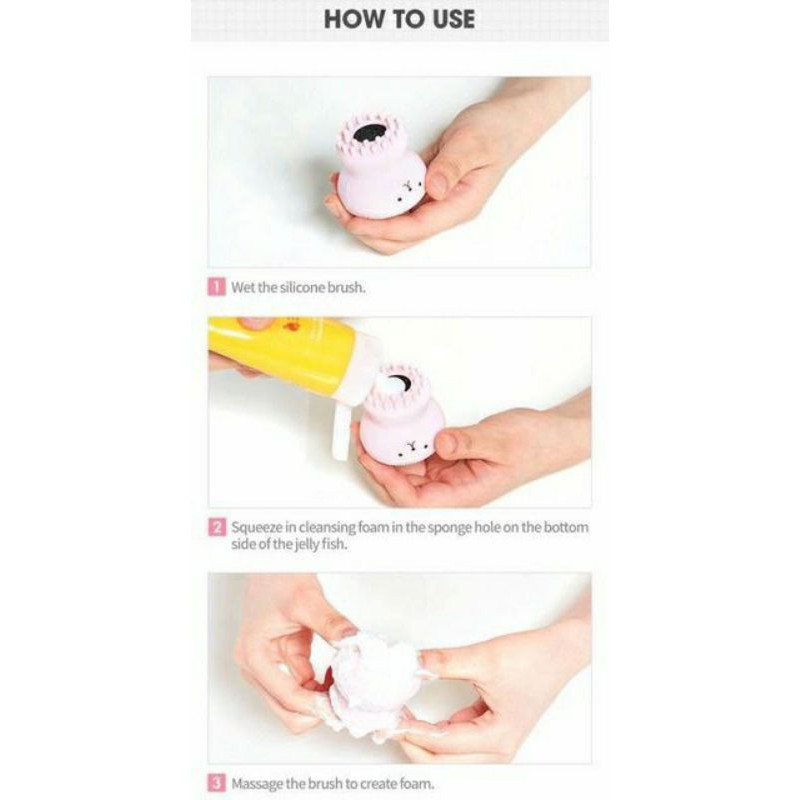 HOW TO USE

1 Wet the silicone brush.

2 Squeeze in cleansing foam in the sponge hole on the bottom side of the jelly fish.

3 Massage the brush to create foam.