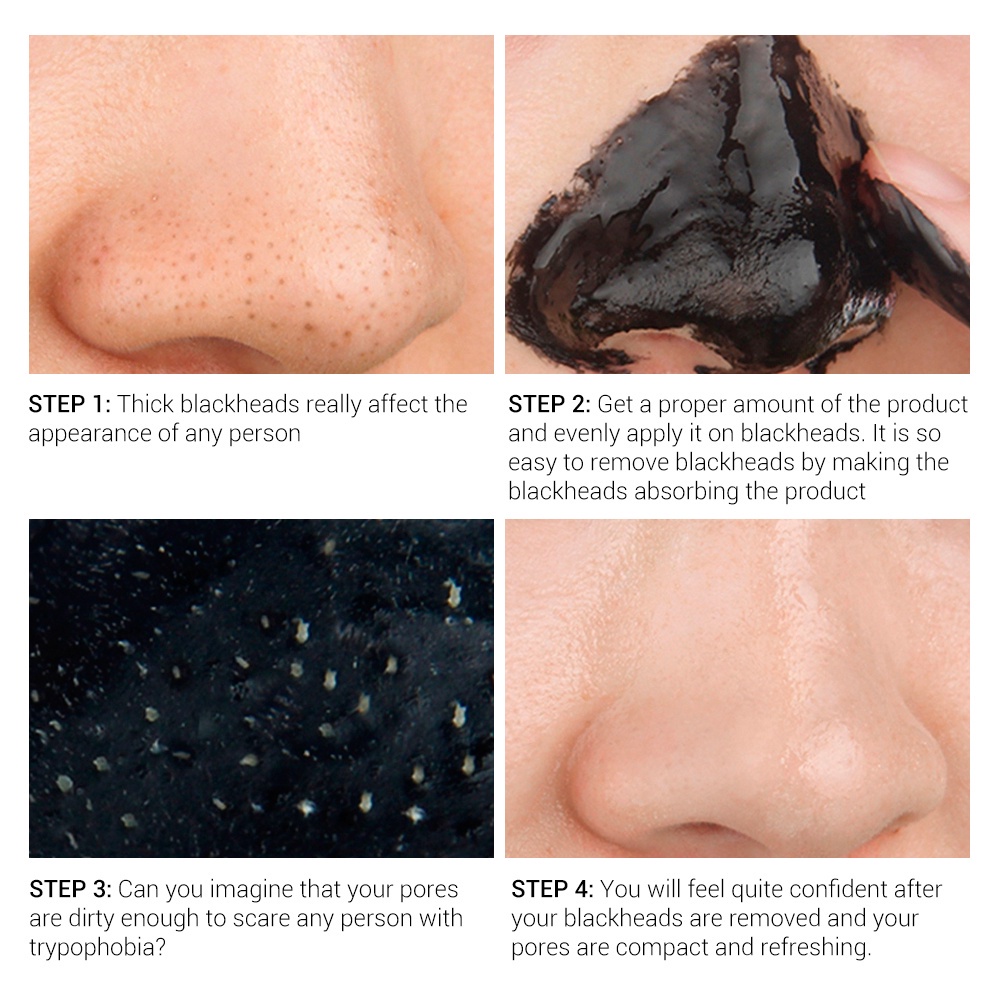 STEP 1: Thick blackheads really affect the appearance of any person

STEP 2: Get a proper amount of the product and evenly apply it on blackheads. It is so easy to remove blackheads by making the blackheads absorbing the product

STEP 3: Can you imagine that your pores are dirty enough to scare any person with trypophobia?

STEP 4: You will feel quite confident after your blackheads are removed and your pores are compact and refreshing.