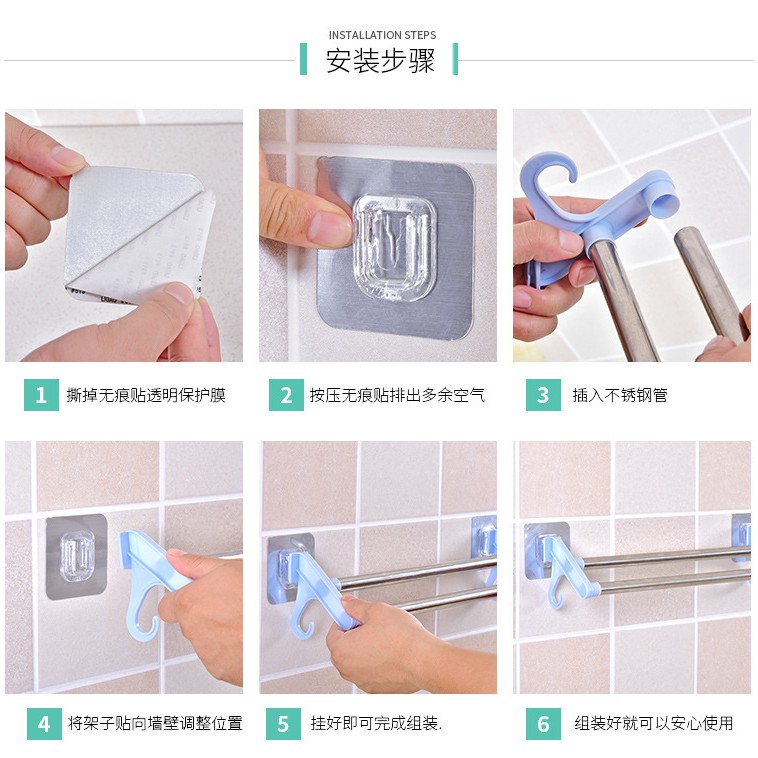 INSTALLATION STEPS
安装步骤

1 撕掉无痕贴透明保护膜

2 按压无痕贴排出多余空气

3 插入不锈钢管

4 将架子贴向墙壁调整位置

5 挂好即可完成组装.

6 组装好就可以安心使用