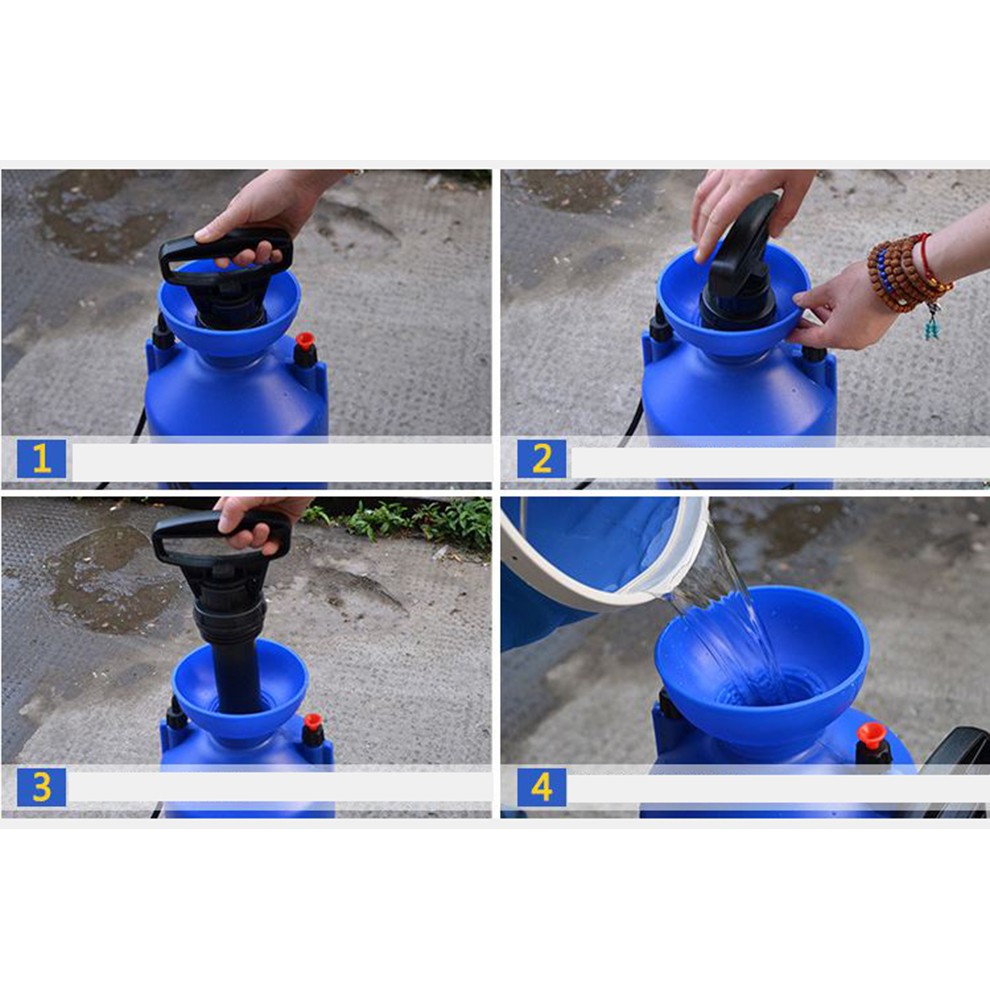 1

2

3

4