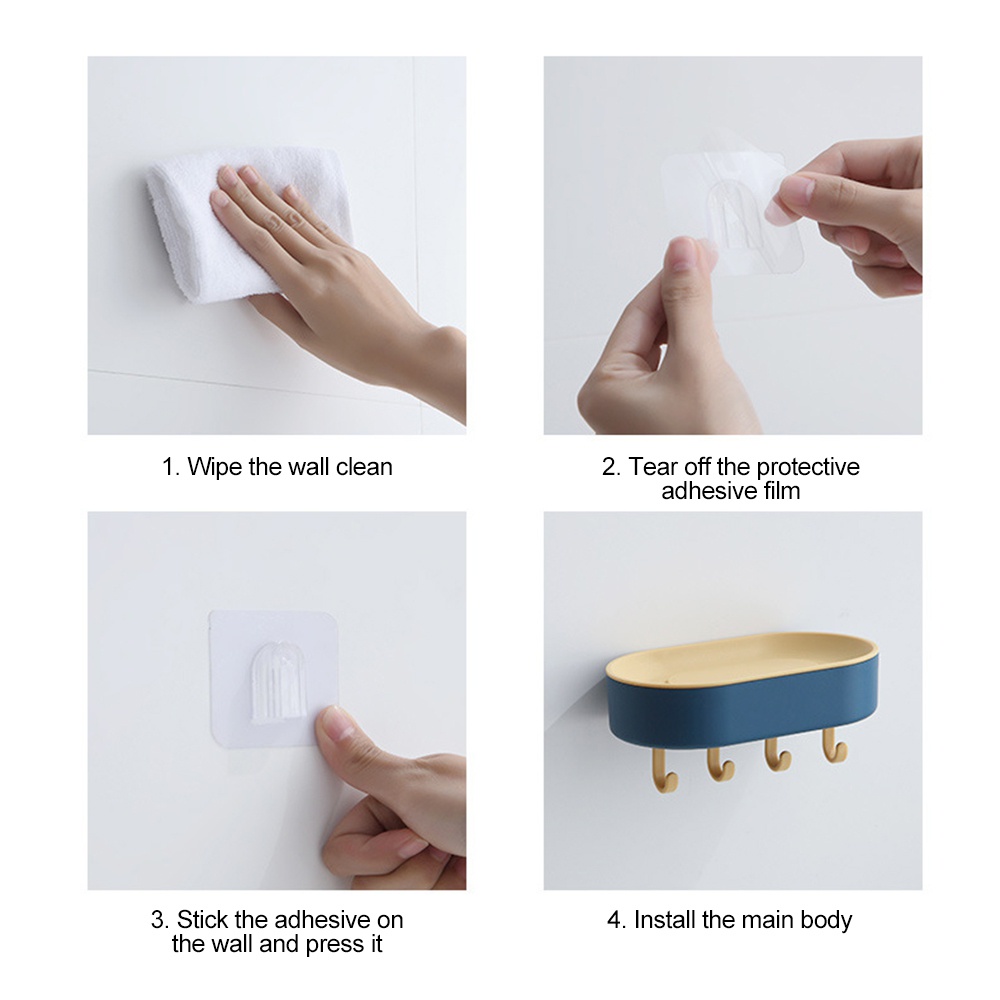 1. Wipe the wall clean

2. Tear off the protective adhesive film

3. Stick the adhesive on the wall and press it

4. Install the main body