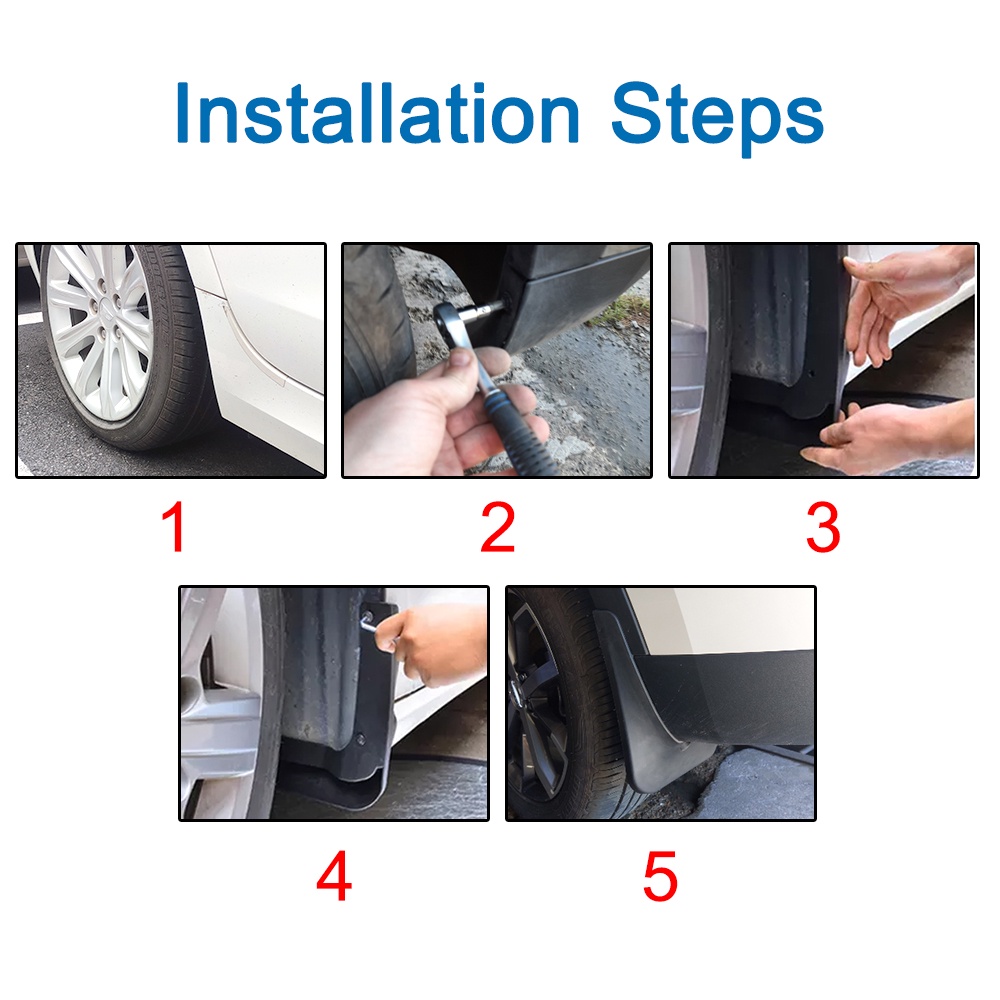 Installation Steps

1

2

3

4

5