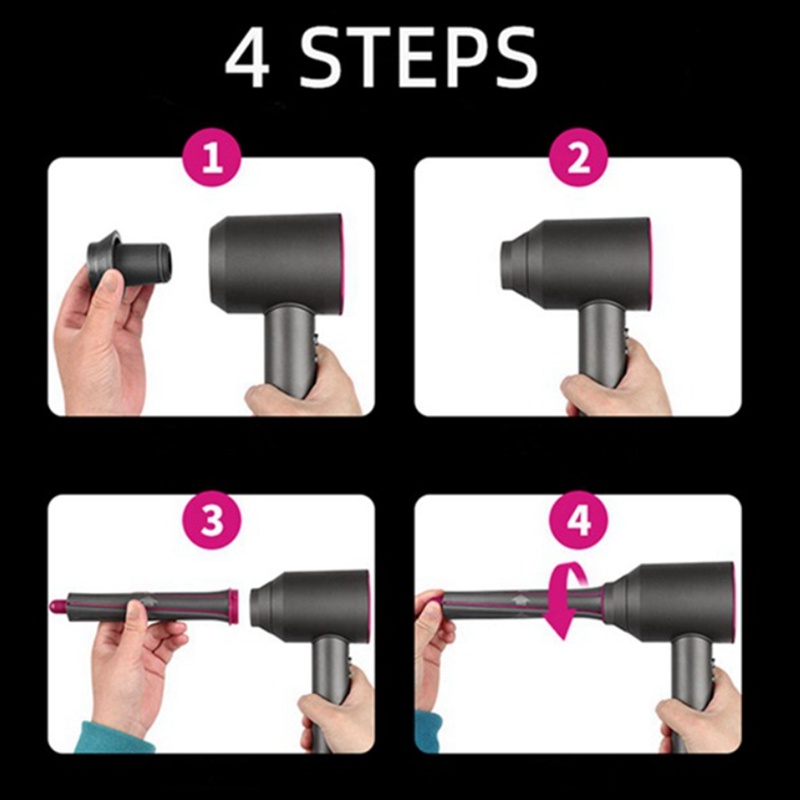 4 STEPS

1

2

3

4