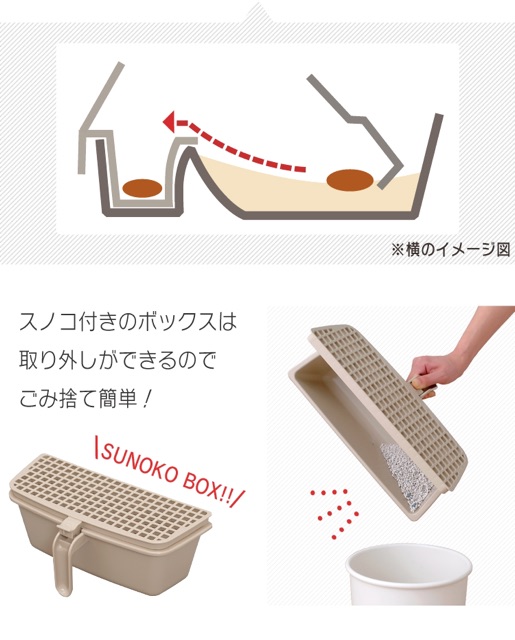 ※横のイメージ図

スノコ付きのボックスは
取り外しができるので
ごみ捨て簡単！

\SUNOKO BOX!!/