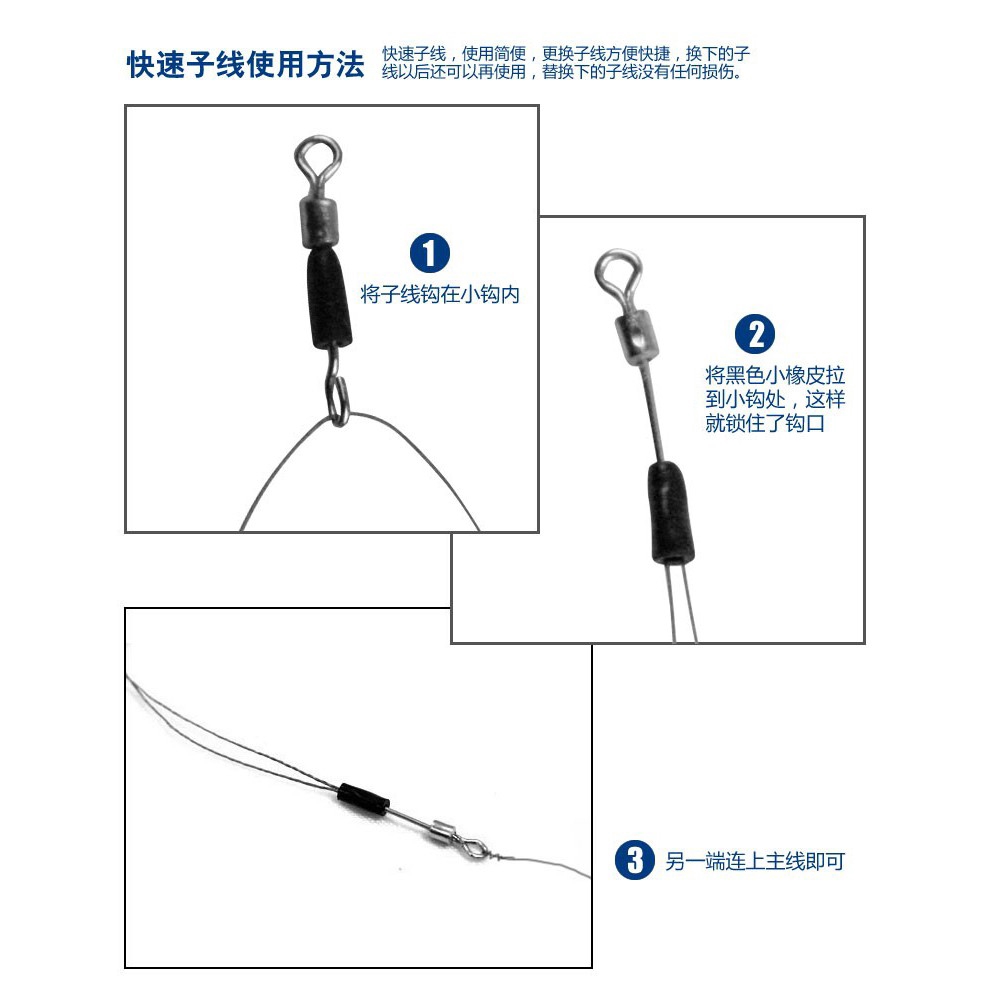 快速子线使用方法

快速子线，使用简便，更换子线方便快捷，换下的子线以后还可以再使用，替换下的子线没有任何损伤。

1
将子线钩在小钩内

2
将黑色小橡皮拉到小钩处，这样就锁住了钩口

3
另一端连上主线即可