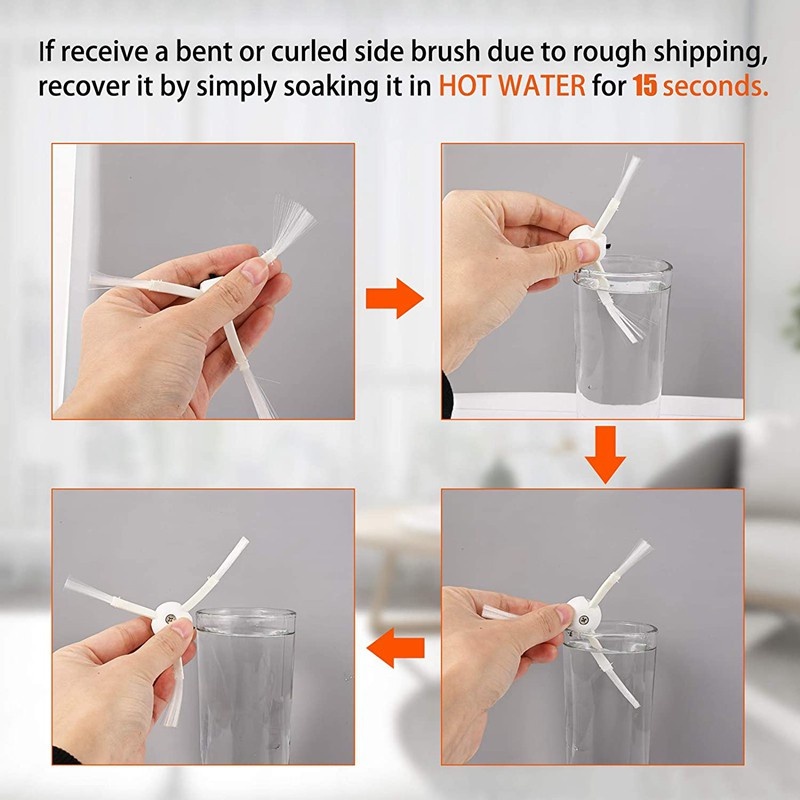 If receive a bent or curled side brush due to rough shipping, recover it by simply soaking it in HOT WATER for 15 seconds.