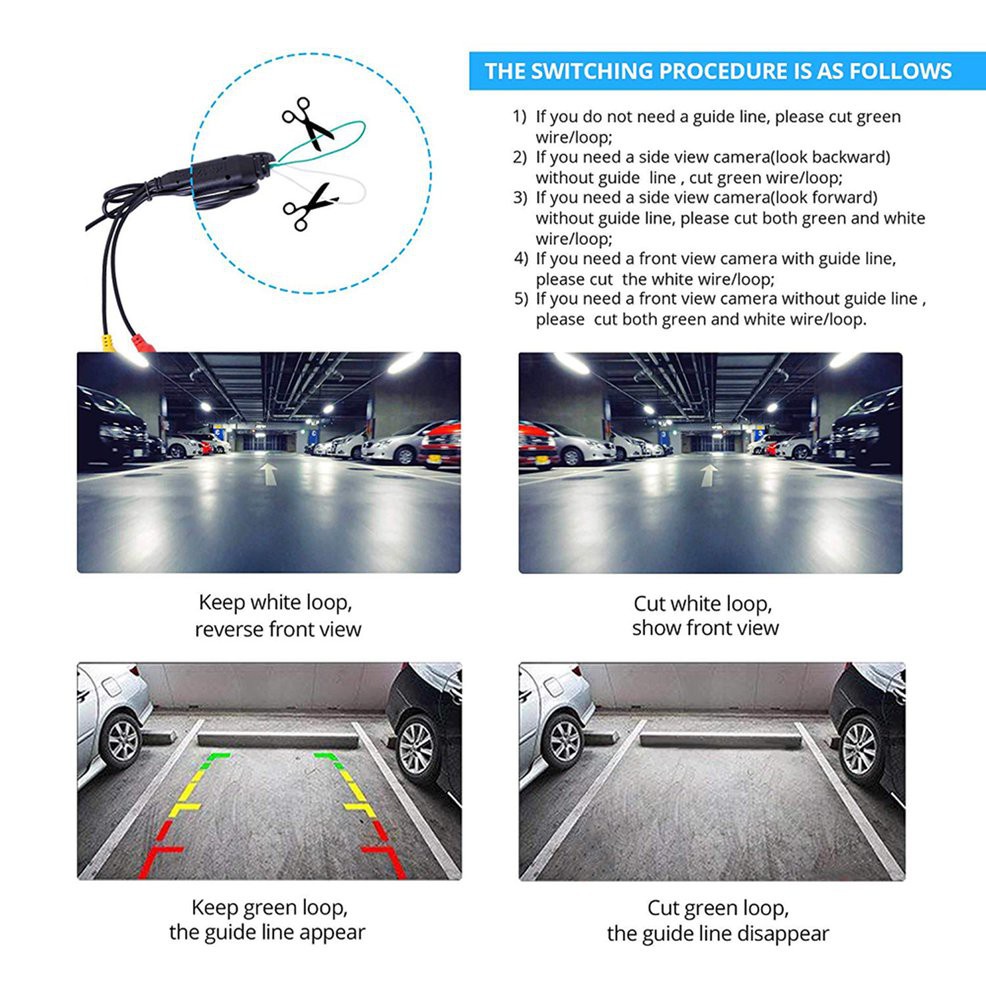 THE SWITCHING PROCEDURE IS AS FOLLOWS

1) If you do not need a guide line, please cut green wire/loop;
2) If you need a side view camera(look backward) without guide line , cut green wire/loop;
3) If you need a side view camera(look forward) without guide line, please cut both green and white wire/loop;
4) If you need a front view camera with guide line, please cut the white wire/loop;
5) If you need a front view camera without guide line , please cut both green and white wire/loop.

Keep white loop, reverse front view

Cut white loop, show front view

Keep green loop, the guide line appear

Cut green loop, the guide line disappear