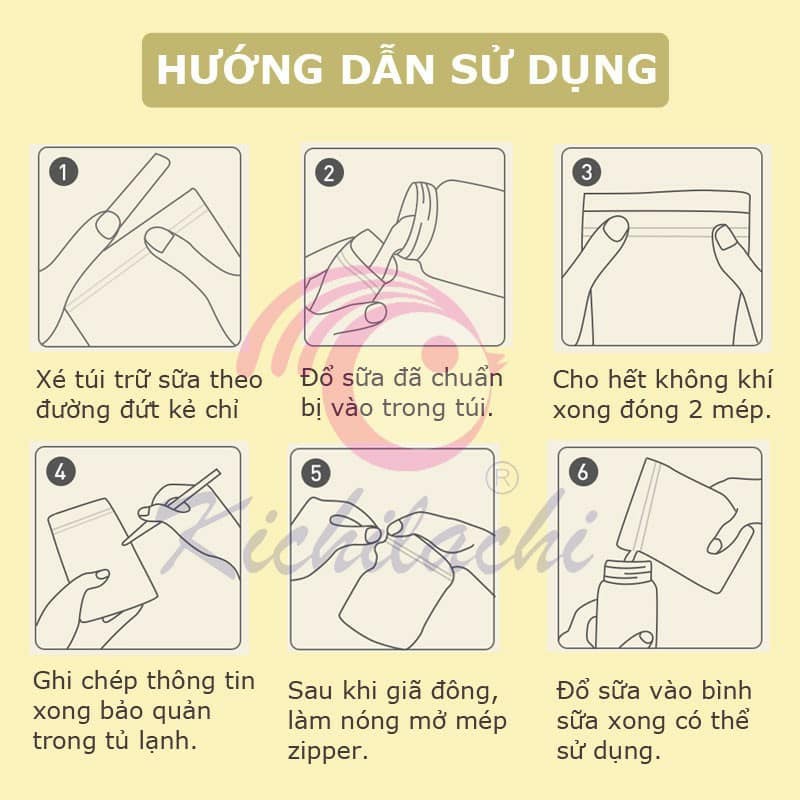 HƯỚNG DẪN SỬ DỤNG

1
Xé túi trữ sữa theo đường đứt kẻ chỉ

2
Đổ sữa đã chuẩn bị vào trong túi.

3
Cho hết không khí xong đóng 2 mép.

4
Ghi chép thông tin xong bảo quản trong tủ lạnh.

5
Sau khi giã đông, làm nóng mở mép zipper.

6
Đổ sữa vào bình sữa xong có thể sử dụng.

Kichilachi ®