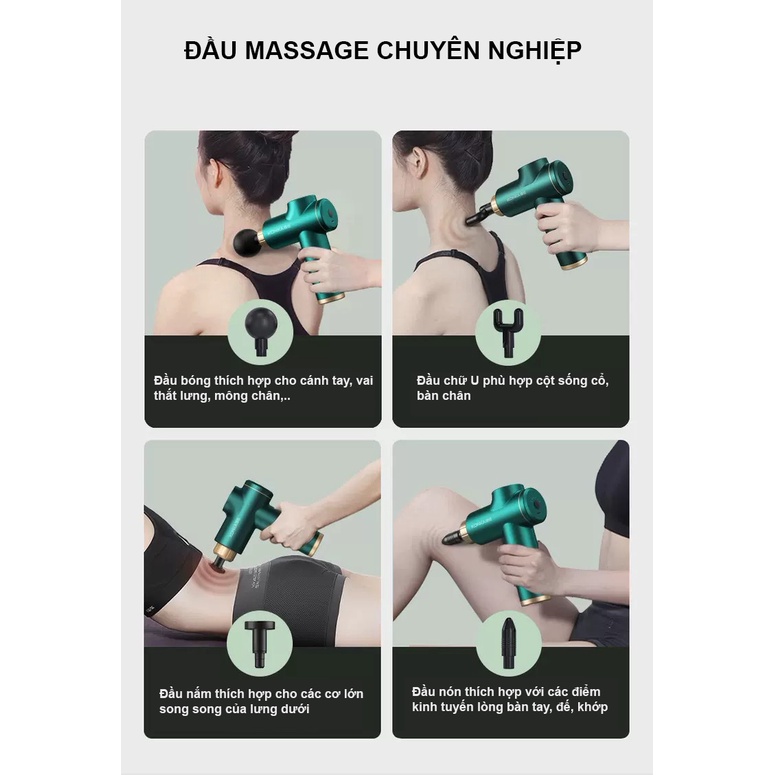 ĐẦU MASSAGE CHUYÊN NGHIỆP

Đầu bóng thích hợp cho cánh tay, vai thắt lưng, mông chân,..

Đầu chữ U phù hợp cột sống cổ, bàn chân

Đầu nấm thích hợp cho các cơ lớn song song của lưng dưới

Đầu nón thích hợp với các điểm kinh tuyến lòng bàn tay, đế, khớp