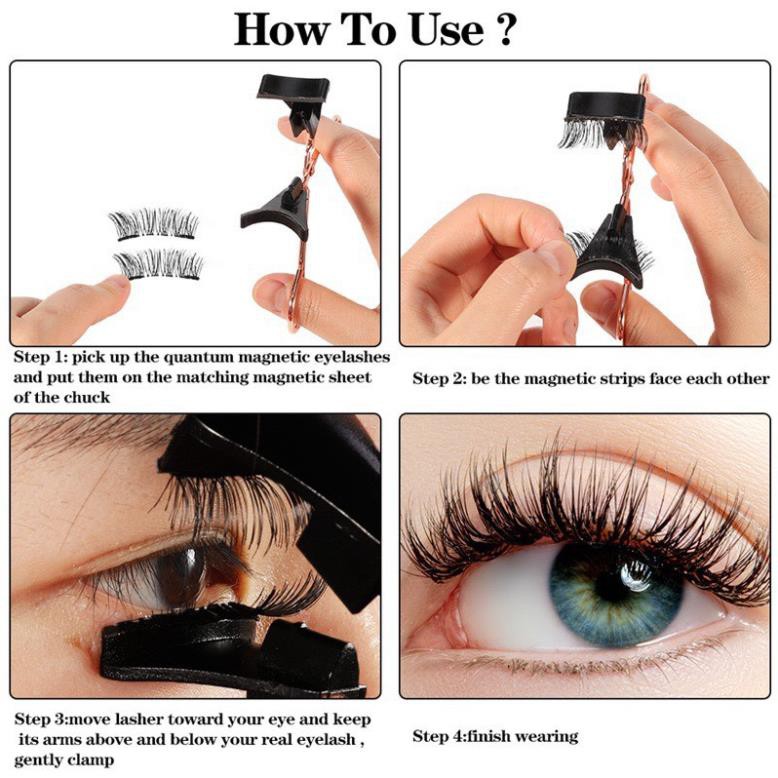 How To Use ?

Step 1: pick up the quantum magnetic eyelashes and put them on the matching magnetic sheet of the chuck

Step 2: be the magnetic strips face each other

Step 3:move lasher toward your eye and keep its arms above and below your real eyelash , gently clamp

Step 4:finish wearing