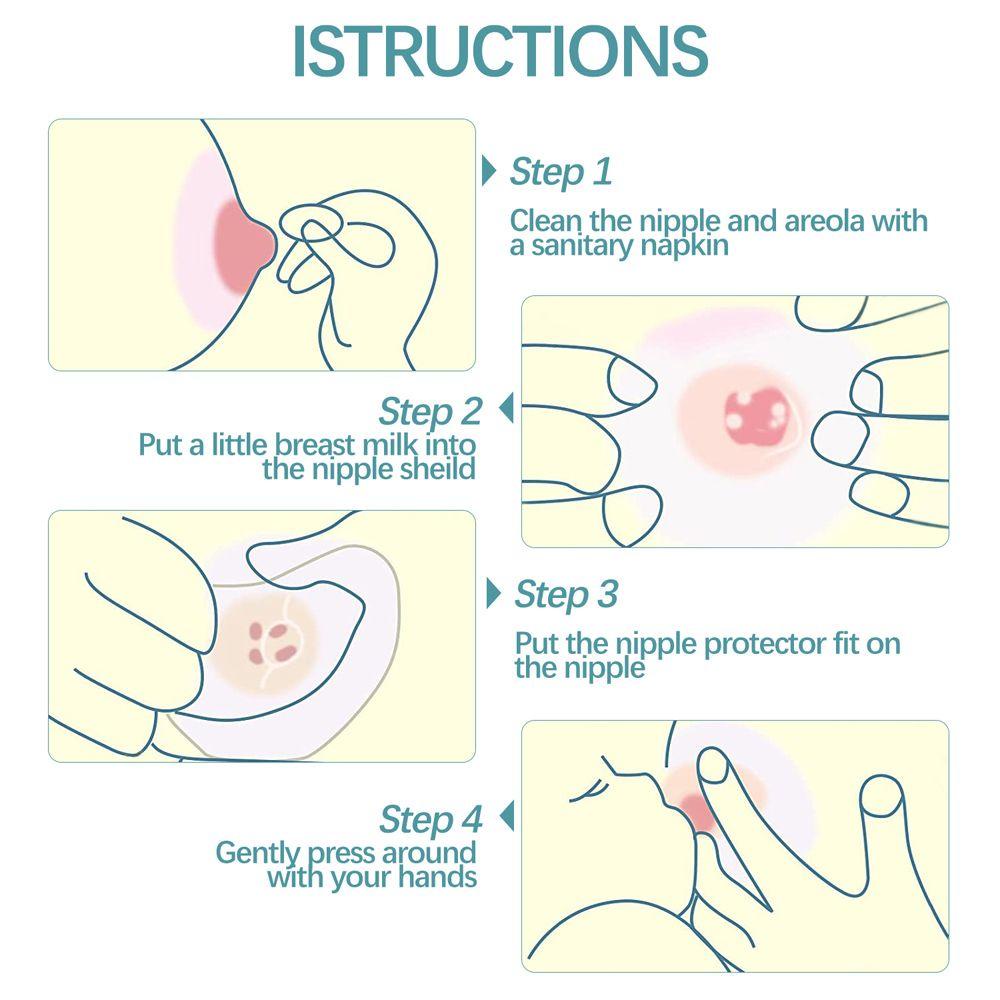 ISTRUCTIONS

Step 1
Clean the nipple and areola with a sanitary napkin

Step 2
Put a little breast milk into the nipple sheild

Step 3
Put the nipple protector fit on the nipple

Step 4
Gently press around with your hands