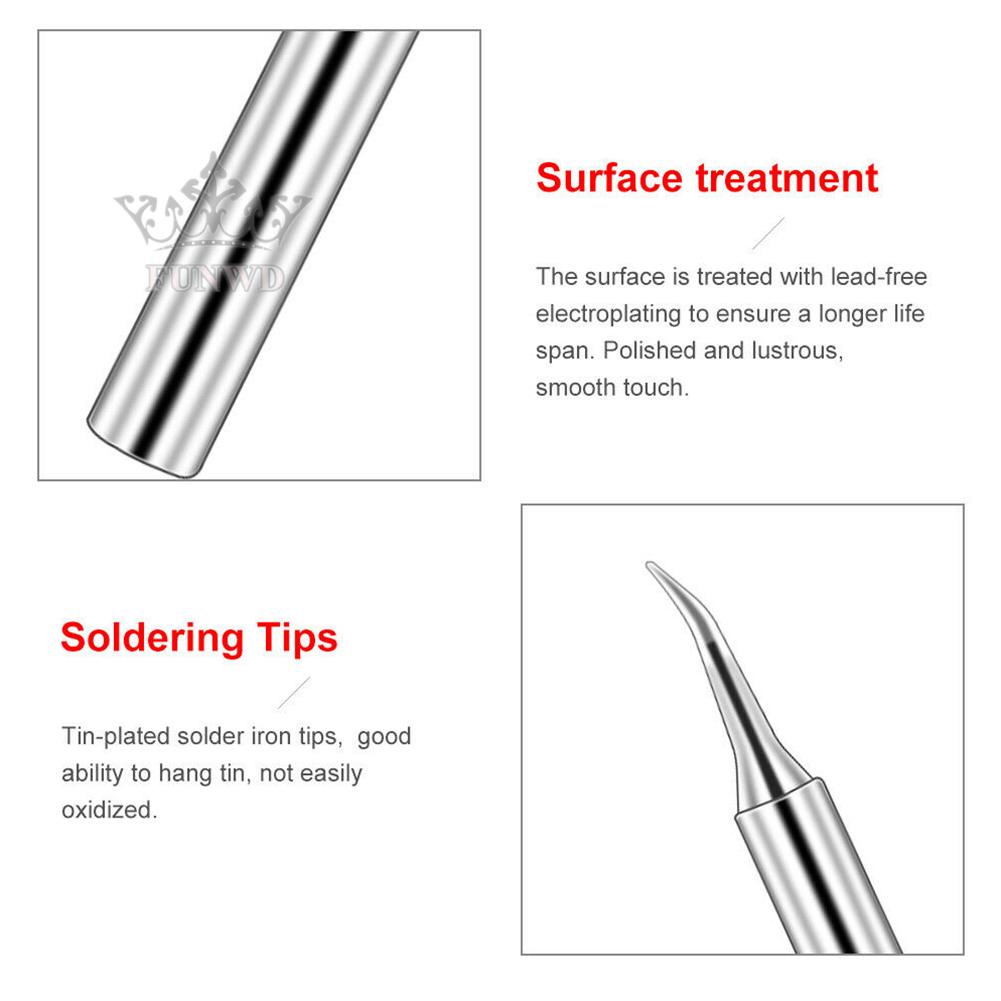 FUNWD

Surface treatment

The surface is treated with lead-free electroplating to ensure a longer life span. Polished and lustrous, smooth touch.

Soldering Tips

Tin-plated solder iron tips,  good ability to hang tin, not easily oxidized.