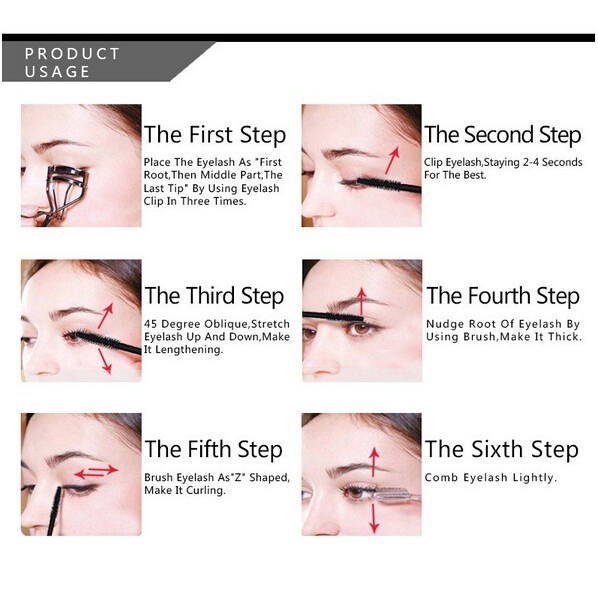 PRODUCT USAGE

The First Step

Place The Eyelash As "First Root,Then Middle Part,The Last Tip" By Using Eyelash Clip In Three Times.

The Second Step

Clip Eyelash,Staying 2-4 Seconds For The Best.

The Third Step

45 Degree Oblique,Stretch Eyelash Up And Down,Make It Lengthening.

The Fourth Step

Nudge Root Of Eyelash By Using Brush,Make It Thick.

The Fifth Step

Brush Eyelash As"Z" Shaped, Make It Curling.

The Sixth Step

Comb Eyelash Lightly.