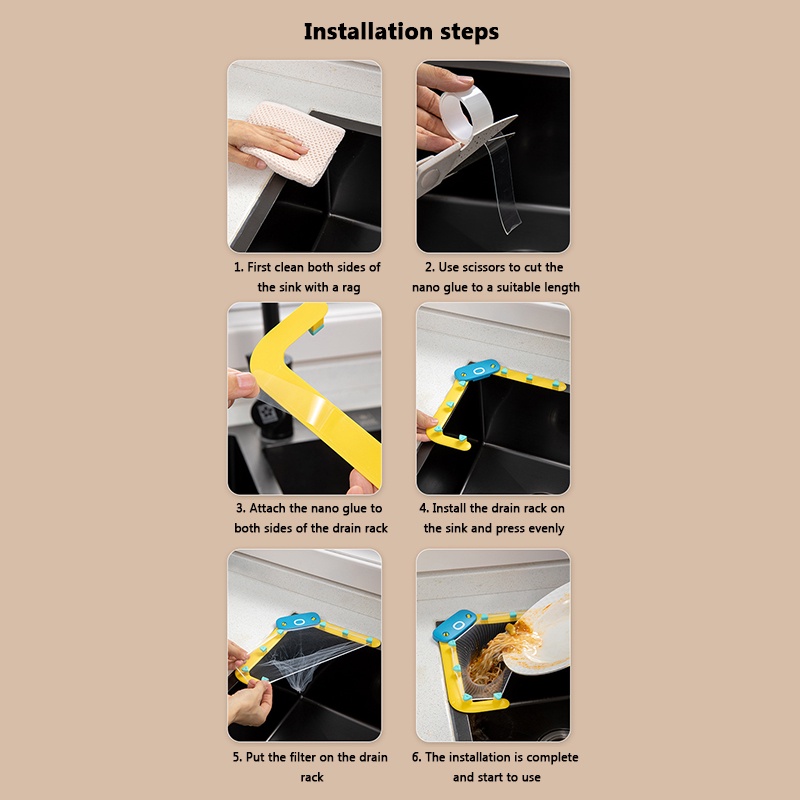 Installation steps

1. First clean both sides of the sink with a rag

2. Use scissors to cut the nano glue to a suitable length

3. Attach the nano glue to both sides of the drain rack

4. Install the drain rack on the sink and press evenly

5. Put the filter on the drain rack

6. The installation is complete and start to use