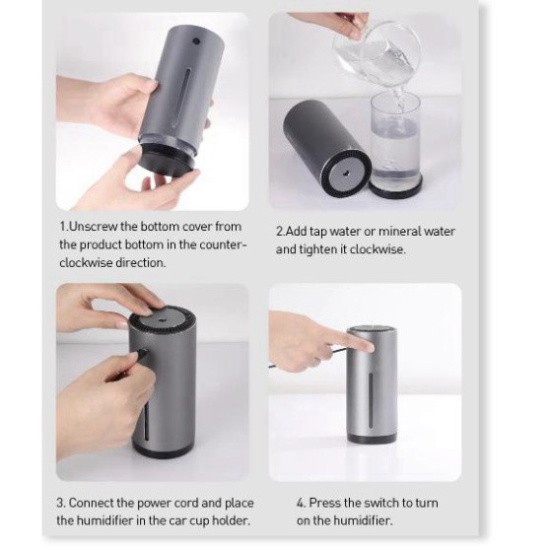 1.Unscrew the bottom cover from the product bottom in the counter-clockwise direction.

2.Add tap water or mineral water and tighten it clockwise.

3. Connect the power cord and place the humidifier in the car cup holder.

4. Press the switch to turn on the humidifier.