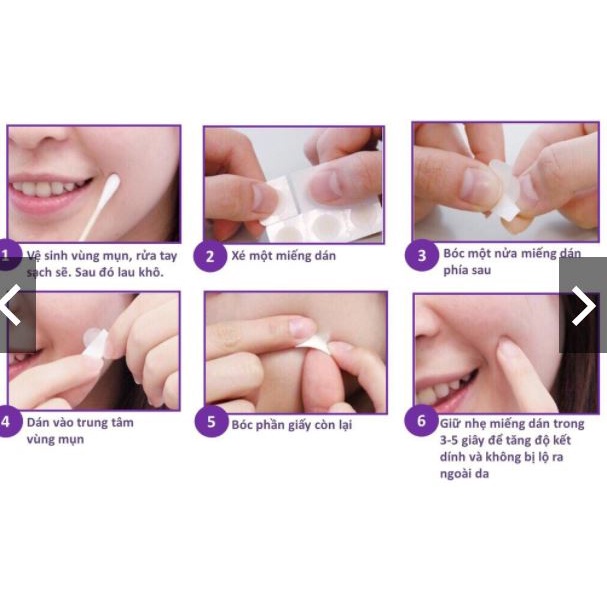 1 Vệ sinh vùng mụn, rửa tay sạch sẽ. Sau đó lau khô.

2 Xé một miếng dán

3 Bóc một nửa miếng dán phía sau

4 Dán vào trung tâm vùng mụn

5 Bóc phần giấy còn lại

6 Giữ nhẹ miếng dán trong 3-5 giây để tăng độ kết dính và không bị lộ ra ngoài da