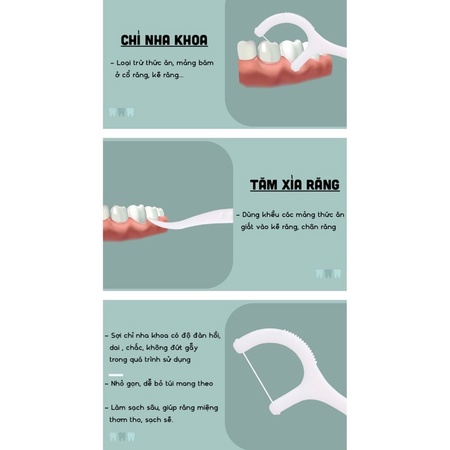 CHỈ NHA KHOA

- Loại trừ thức ăn, mảng bám ở cổ răng, kẽ răng...

TĂM XỈA RĂNG

- Dùng khều các mảng thức ăn giắt vào kẽ răng, chân răng

- Sợi chỉ nha khoa có độ đàn hồi, dai , chắc, không đứt gẫy trong quá trình sử dụng

- Nhỏ gọn, dễ bỏ túi mang theo

- Làm sạch sâu, giúp răng miệng thơm tho, sạch sẽ.