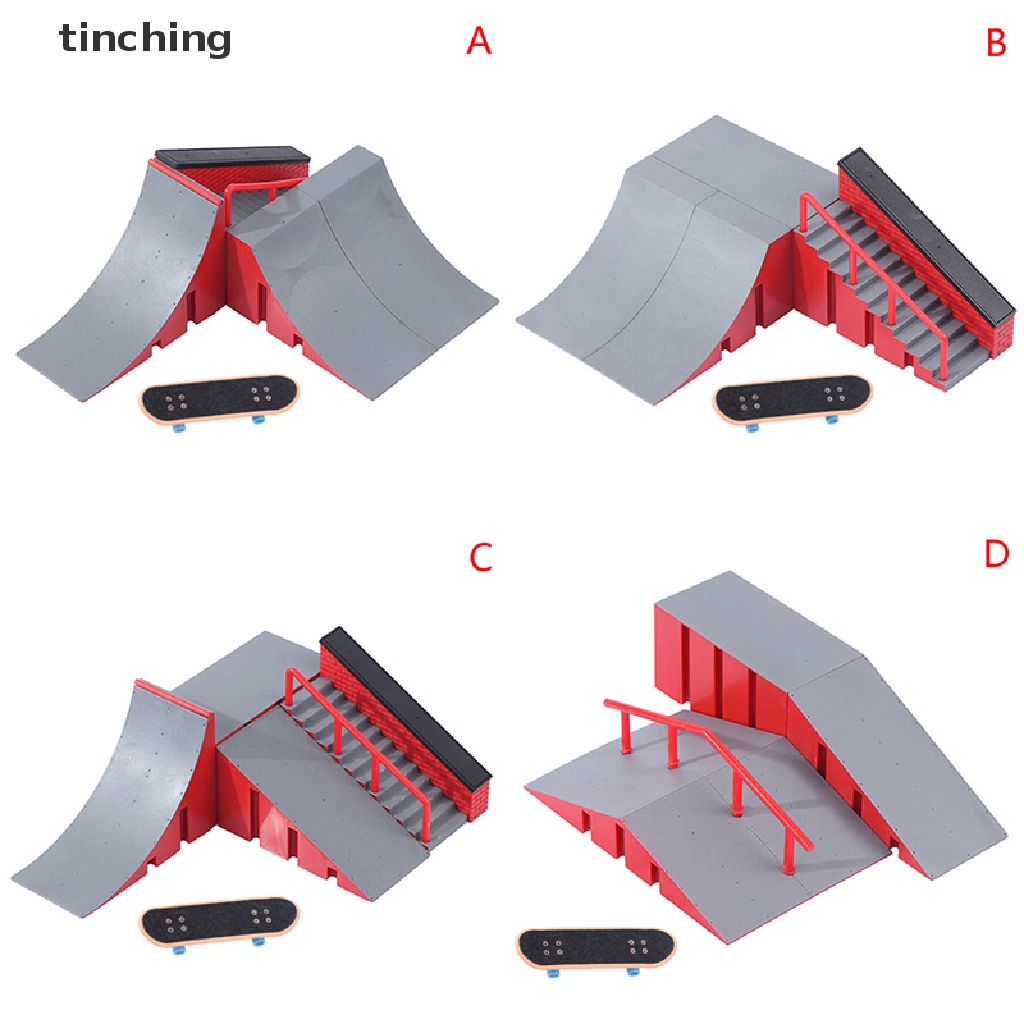 tinching

A

B

C

D