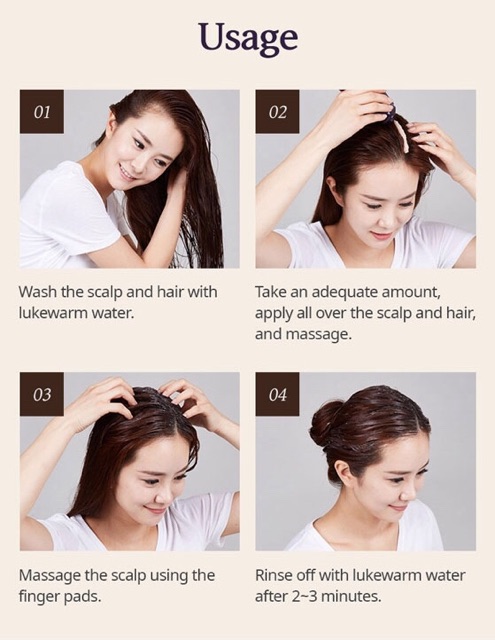 Usage

01

Wash the scalp and hair with lukewarm water.

02

Take an adequate amount, apply all over the scalp and hair, and massage.

03

Massage the scalp using the finger pads.

04

Rinse off with lukewarm water after 2~3 minutes.