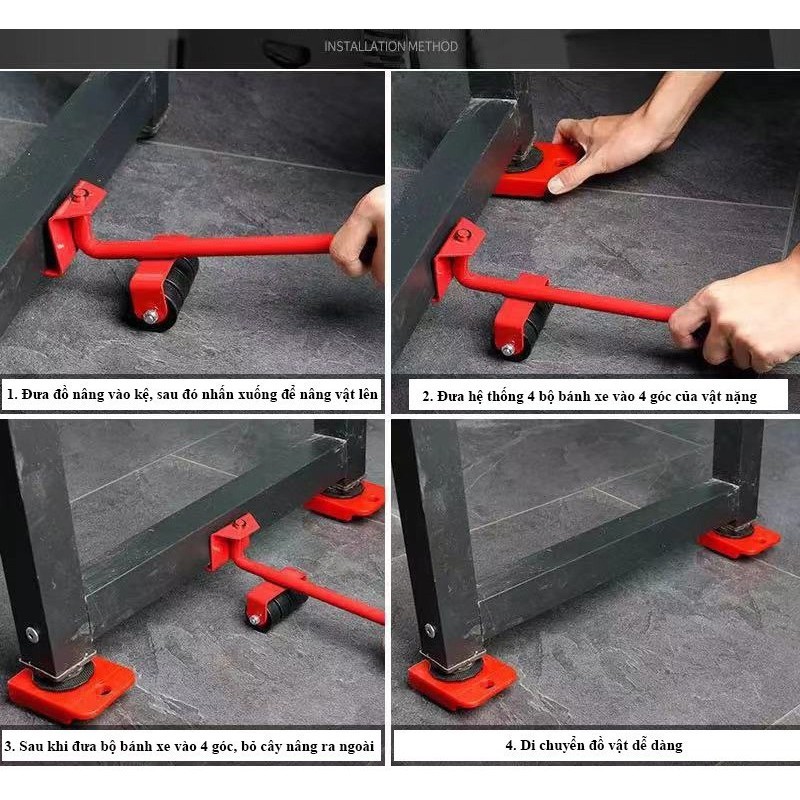 INSTALLATION METHOD

1. Đưa đồ nâng vào kệ, sau đó nhấn xuống để nâng vật lên

2. Đưa hệ thống 4 bộ bánh xe vào 4 góc của vật nặng

3. Sau khi đưa bộ bánh xe vào 4 góc, bỏ cây nâng ra ngoài

4. Di chuyển đồ vật dễ dàng