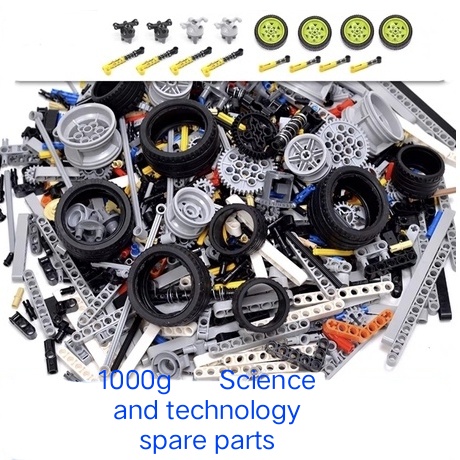 1000g Science and technology spare parts