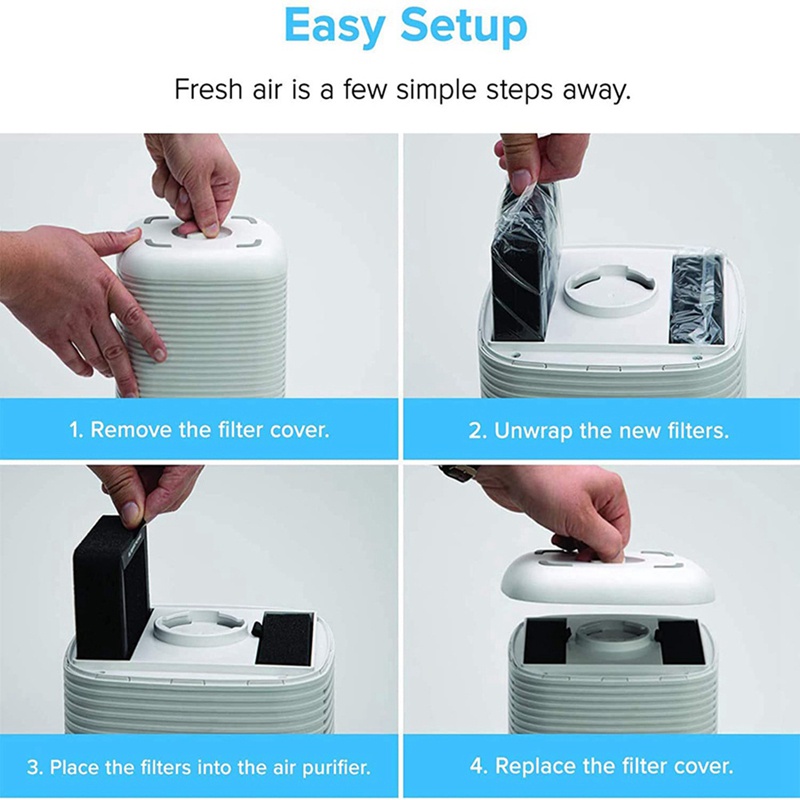 Easy Setup

Fresh air is a few simple steps away.

1. Remove the filter cover.

2. Unwrap the new filters.

3. Place the filters into the air purifier.

4. Replace the filter cover.