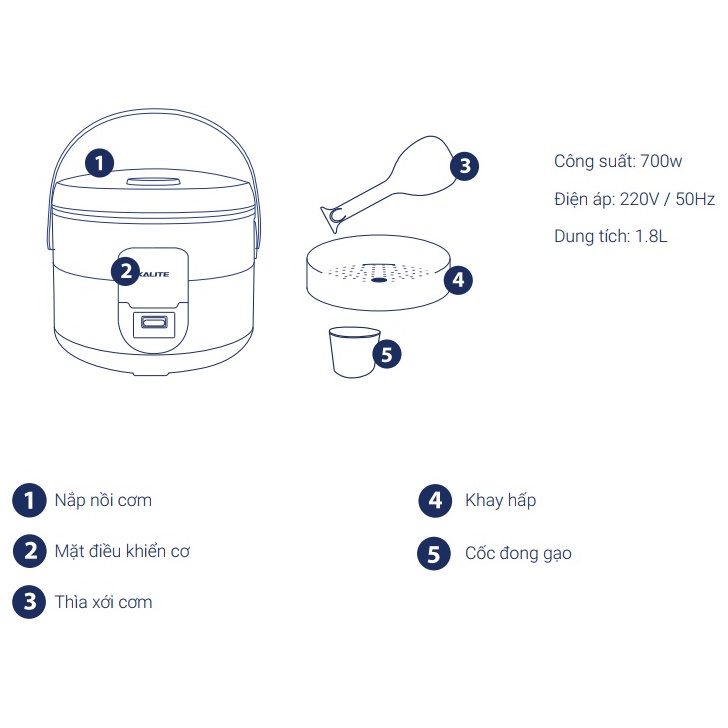 1

2 KALITE

3

4

5

Công suất: 700w

Điện áp: 220V / 50Hz

Dung tích: 1.8L

1 Nắp nồi cơm

2 Mặt điều khiển cơ

3 Thìa xới cơm

4 Khay hấp

5 Cốc đong gạo