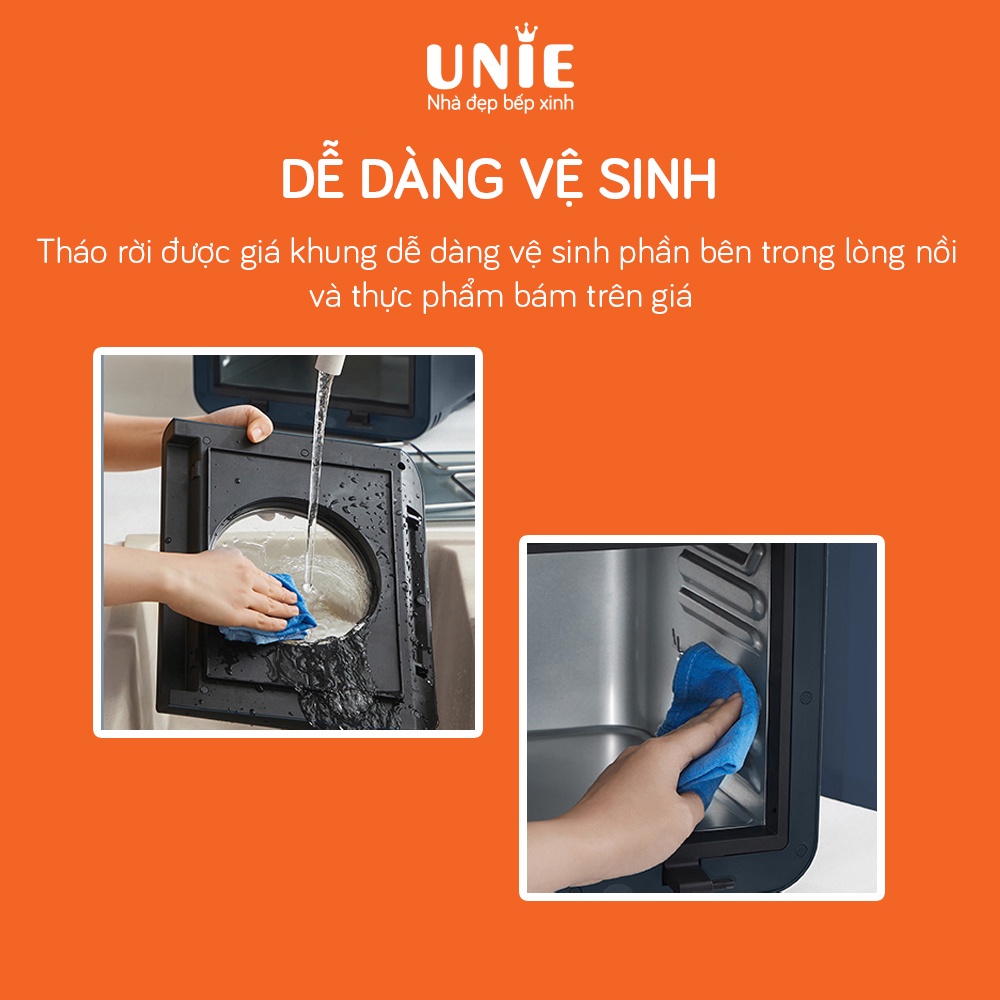 UNIE
Nhà đẹp bếp xinh

DỄ DÀNG VỆ SINH

Tháo rời được giá khung dễ dàng vệ sinh phần bên trong lòng nồi và thực phẩm bám trên giá