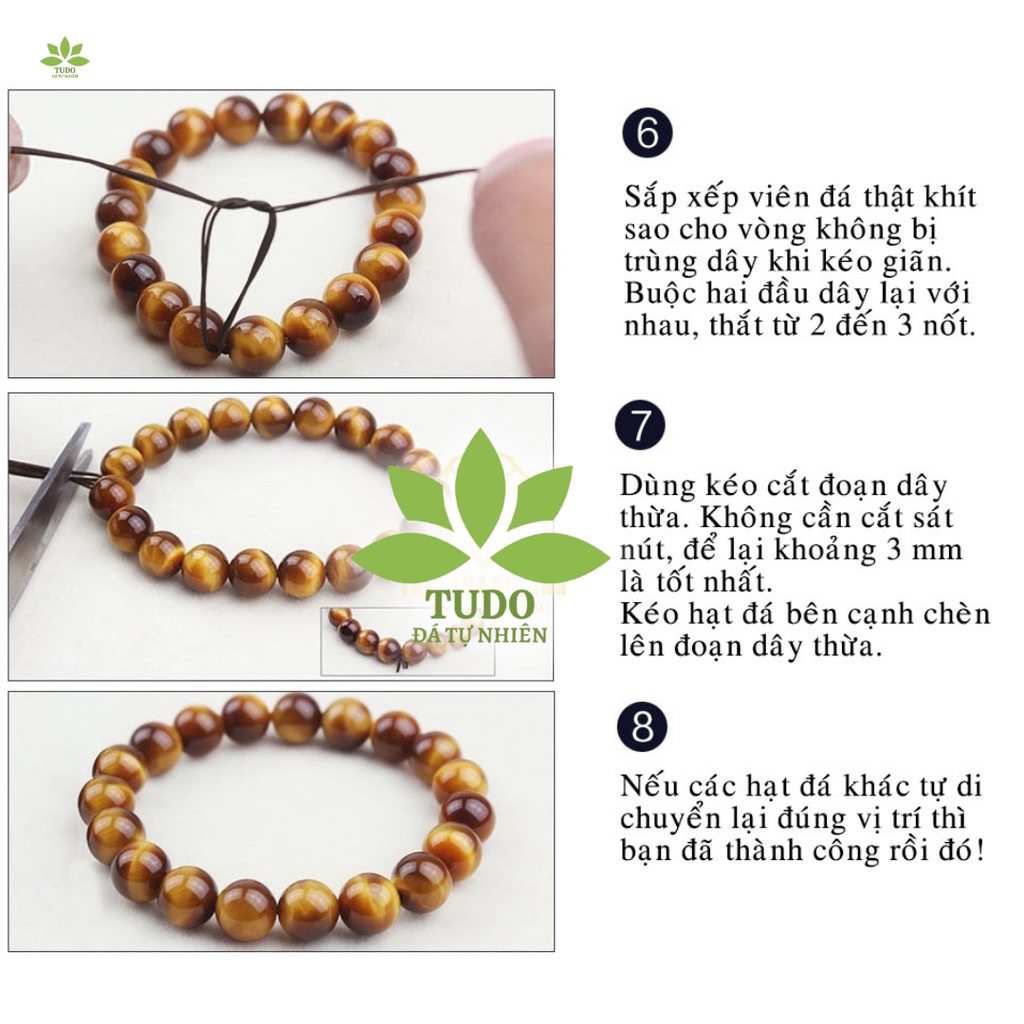 TUDO
ĐÁ TỰ NHIÊN

6

Sắp xếp viên đá thật khít sao cho vòng không bị trùng dây khi kéo giãn. Buộc hai đầu dây lại với nhau, thắt từ 2 đến 3 nốt.

7

Dùng kéo cắt đoạn dây thừa. Không cần cắt sát nút, để lại khoảng 3 mm là tốt nhất.
Kéo hạt đá bên cạnh chèn lên đoạn dây thừa.

TUDO
ĐÁ TỰ NHIÊN

8

Nếu các hạt đá khác tự di chuyển lại đúng vị trí thì bạn đã thành công rồi đó!