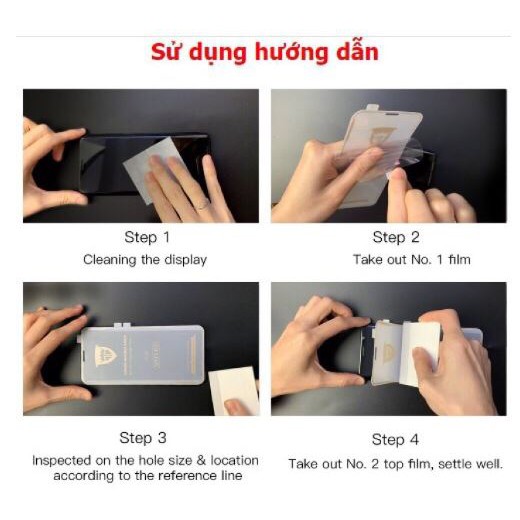 Sử dụng hướng dẫn

Step 1
Cleaning the display

Step 2
Take out No. 1 film

Step 3
Inspected on the hole size & location according to the reference line

Step 4
Take out No. 2 top film, settle well.