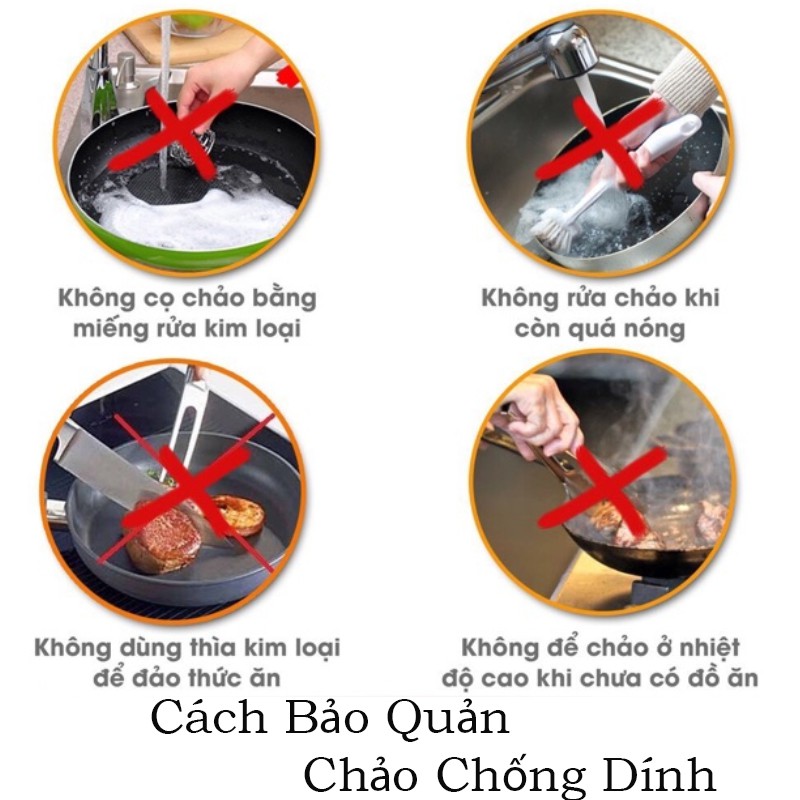 Không cọ chảo bằng miếng rửa kim loại

Không rửa chảo khi còn quá nóng

Không dùng thìa kim loại để đảo thức ăn

Không để chảo ở nhiệt độ cao khi chưa có đồ ăn

Cách Bảo Quản Chảo Chống Dính