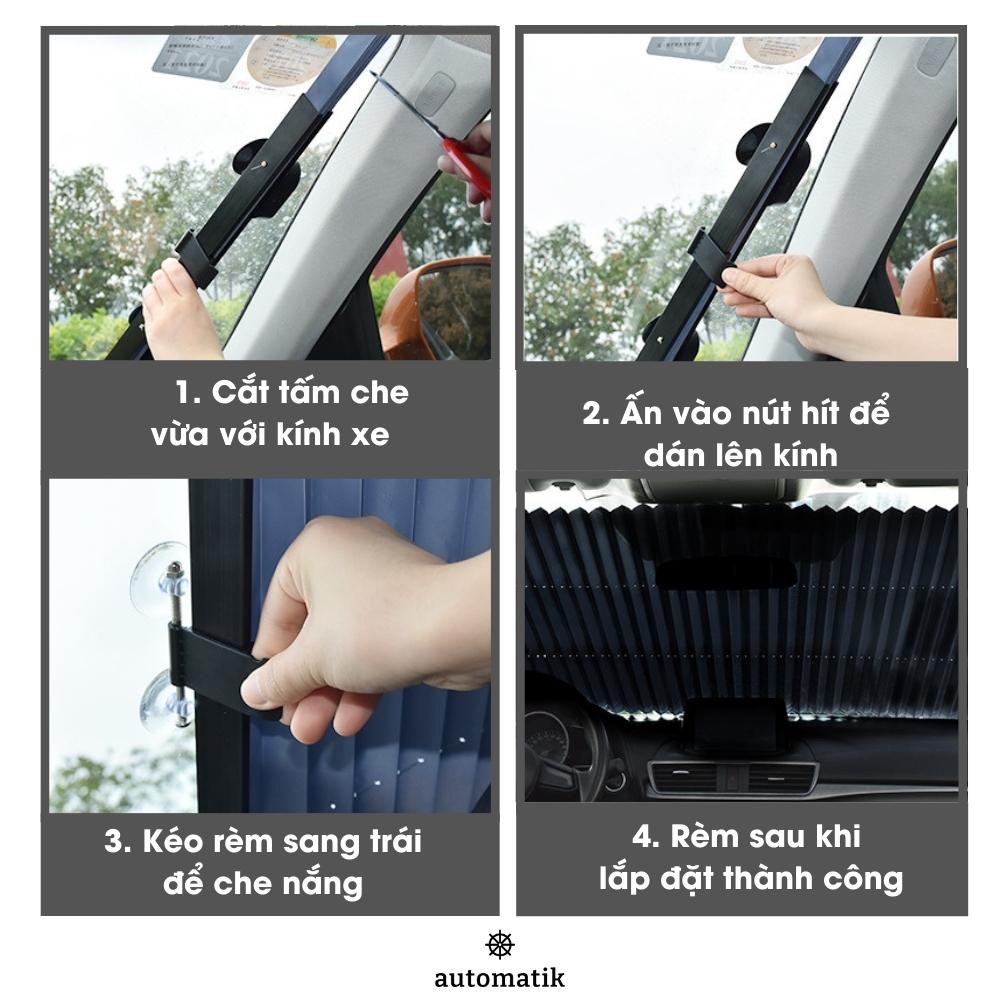 1. Cắt tấm che vừa với kính xe

2. Ấn vào nút hít để dán lên kính

3. Kéo rèm sang trái để che nắng

4. Rèm sau khi lắp đặt thành công

automatik