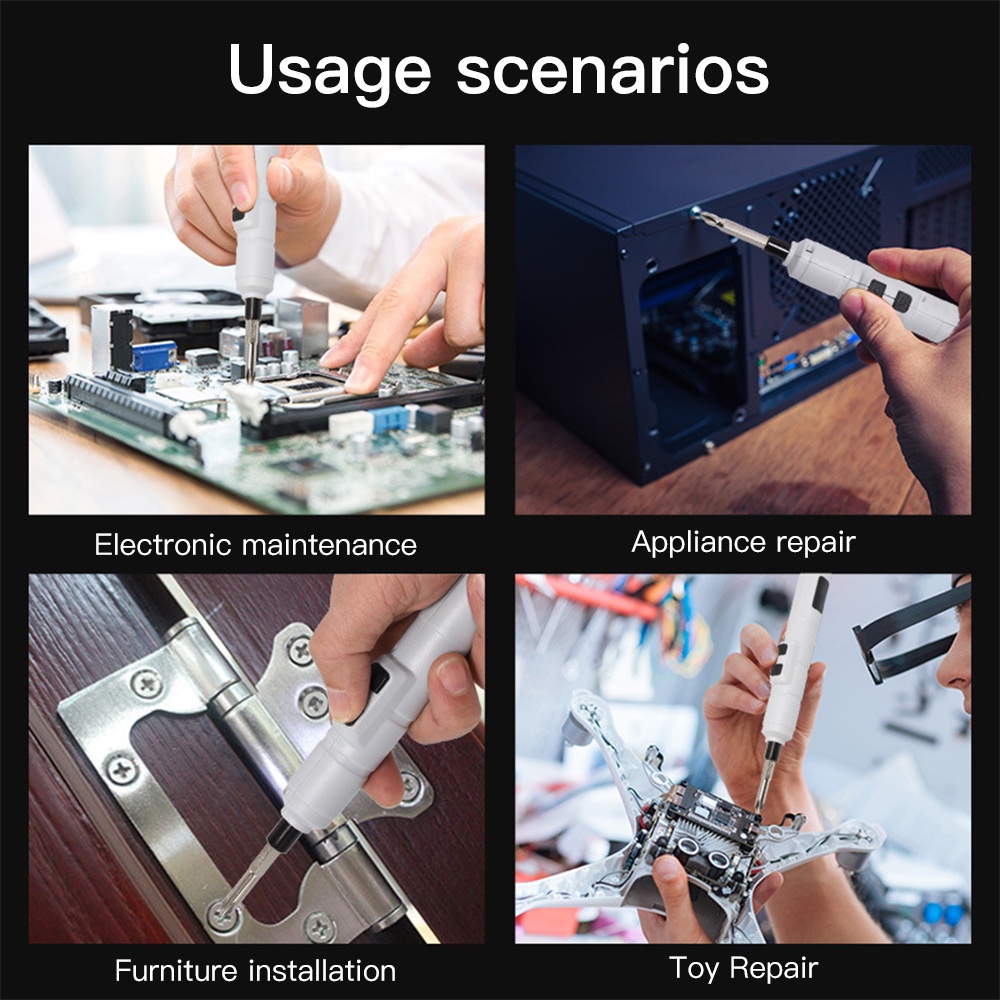 Usage scenarios

Electronic maintenance

Appliance repair

Furniture installation

Toy Repair