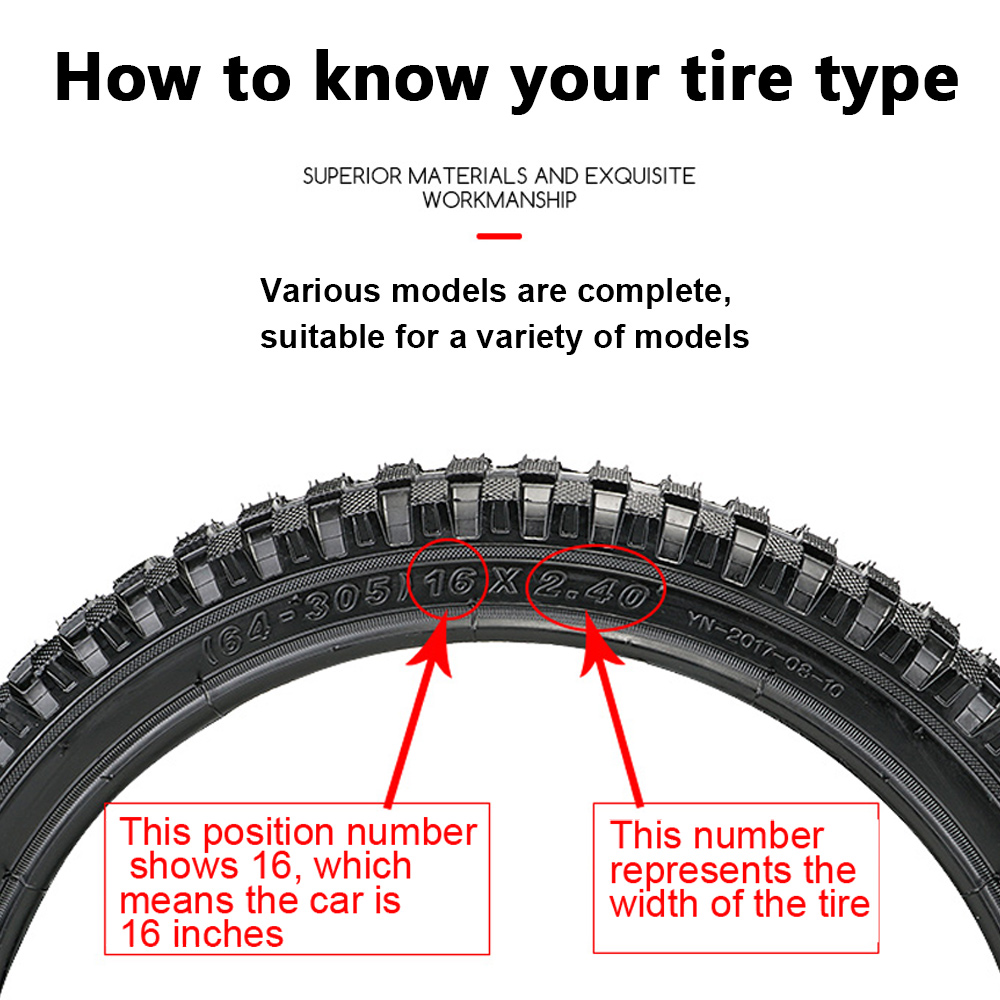 How to know your tire type

SUPERIOR MATERIALS AND EXQUISITE WORKMANSHIP

Various models are complete, suitable for a variety of models

(64-305) 16 X 2.40

YN-2017-08-10

This position number shows 16, which means the car is 16 inches

This number represents the width of the tire