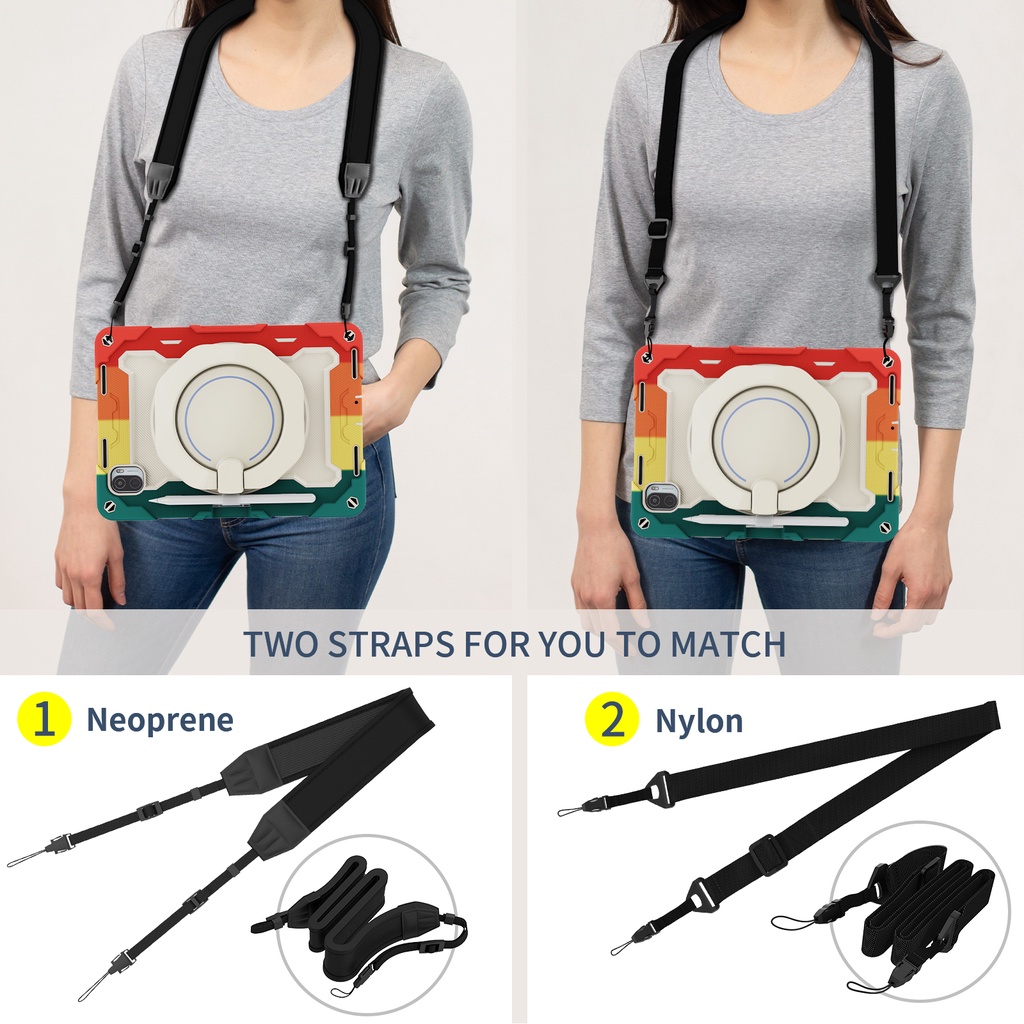 TWO STRAPS FOR YOU TO MATCH

1 Neoprene

2 Nylon