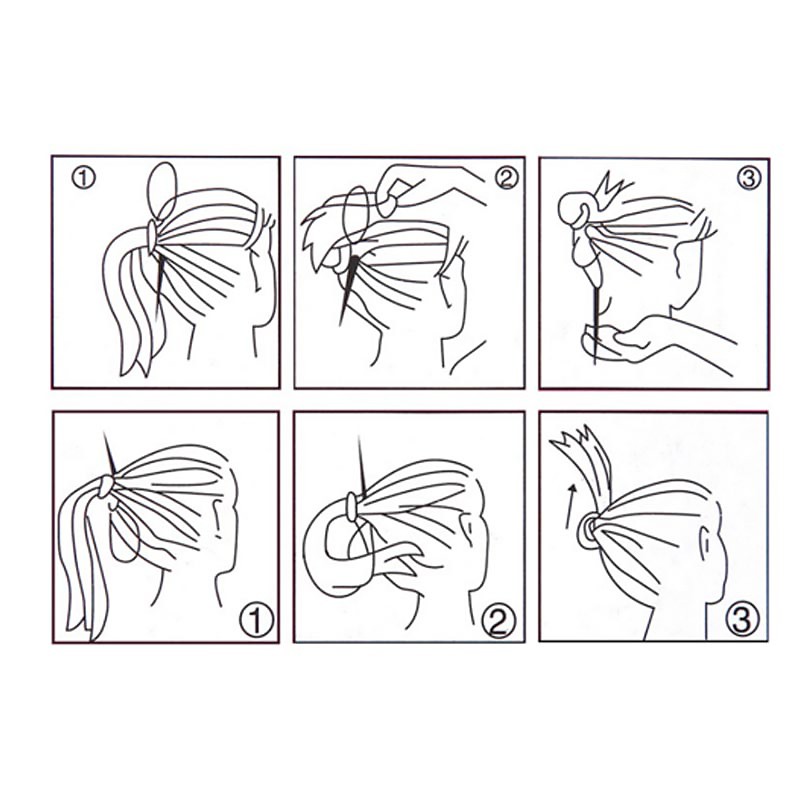 ①
②
③
①
②
③