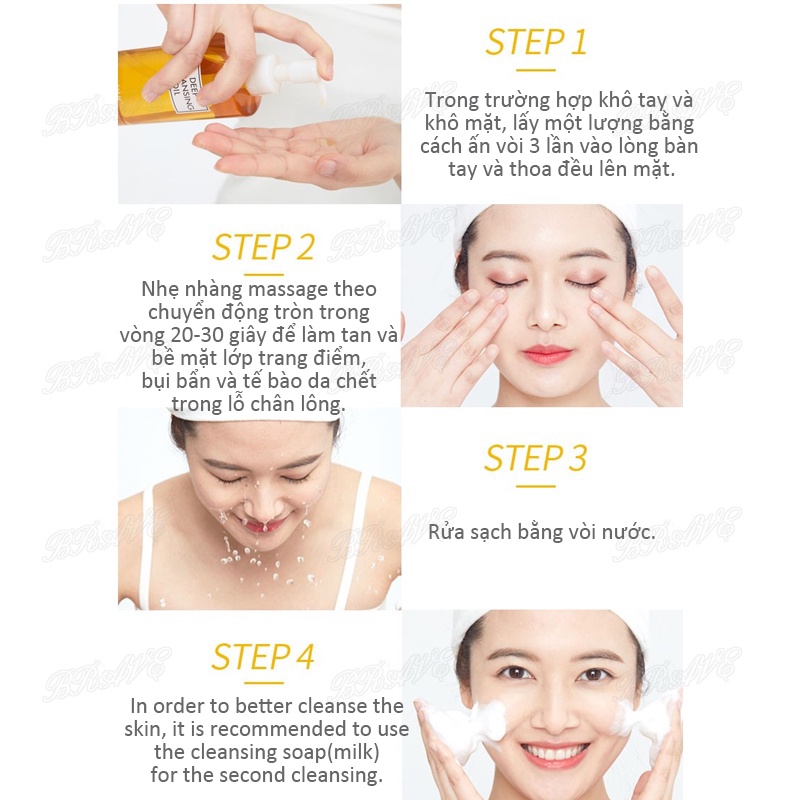 DEEP CLEANSING OIL

STEP 1

Trong trường hợp khô tay và khô mặt, lấy một lượng bằng cách ấn vòi 3 lần vào lòng bàn tay và thoa đều lên mặt.

STEP 2

Nhẹ nhàng massage theo chuyển động tròn trong vòng 20-30 giây để làm tan và bề mặt lớp trang điểm, bụi bẩn và tế bào da chết trong lỗ chân lông.

STEP 3

Rửa sạch bằng vòi nước.

STEP 4

In order to better cleanse the skin, it is recommended to use the cleansing soap(milk) for the second cleansing.