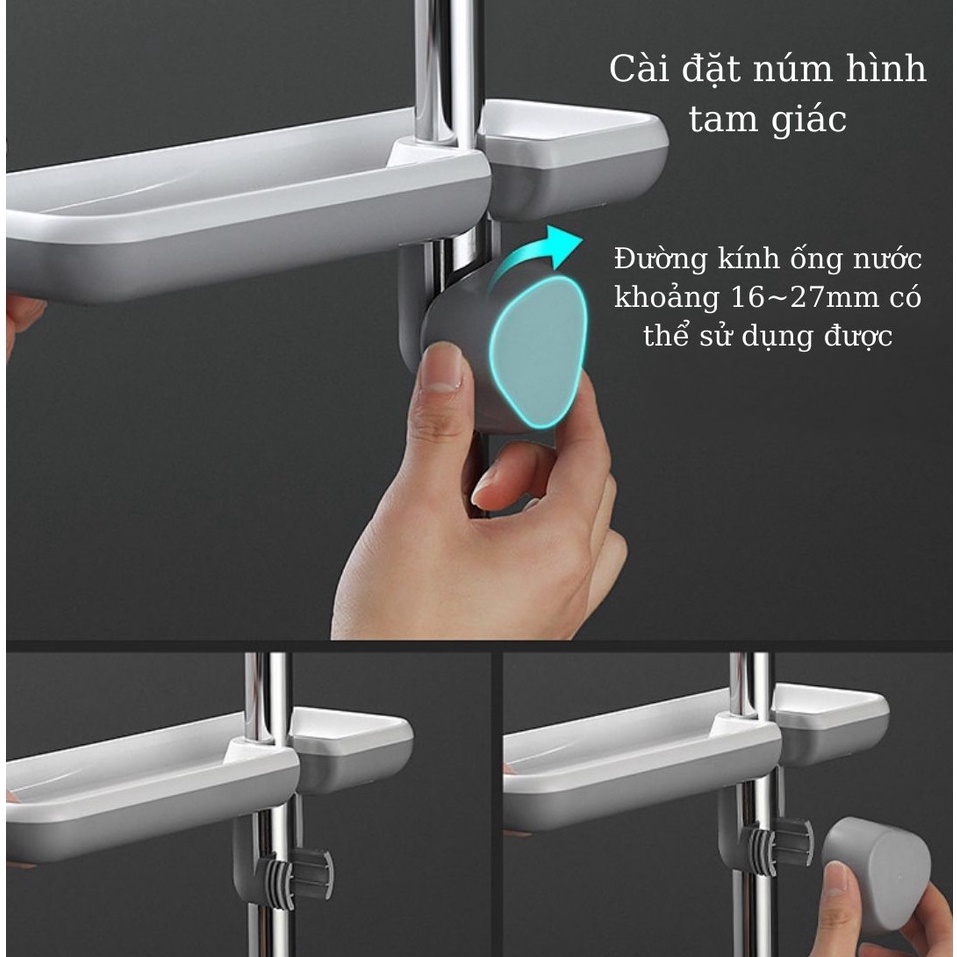 Cài đặt núm hình tam giác

Đường kính ống nước khoảng 16~27mm có thể sử dụng được