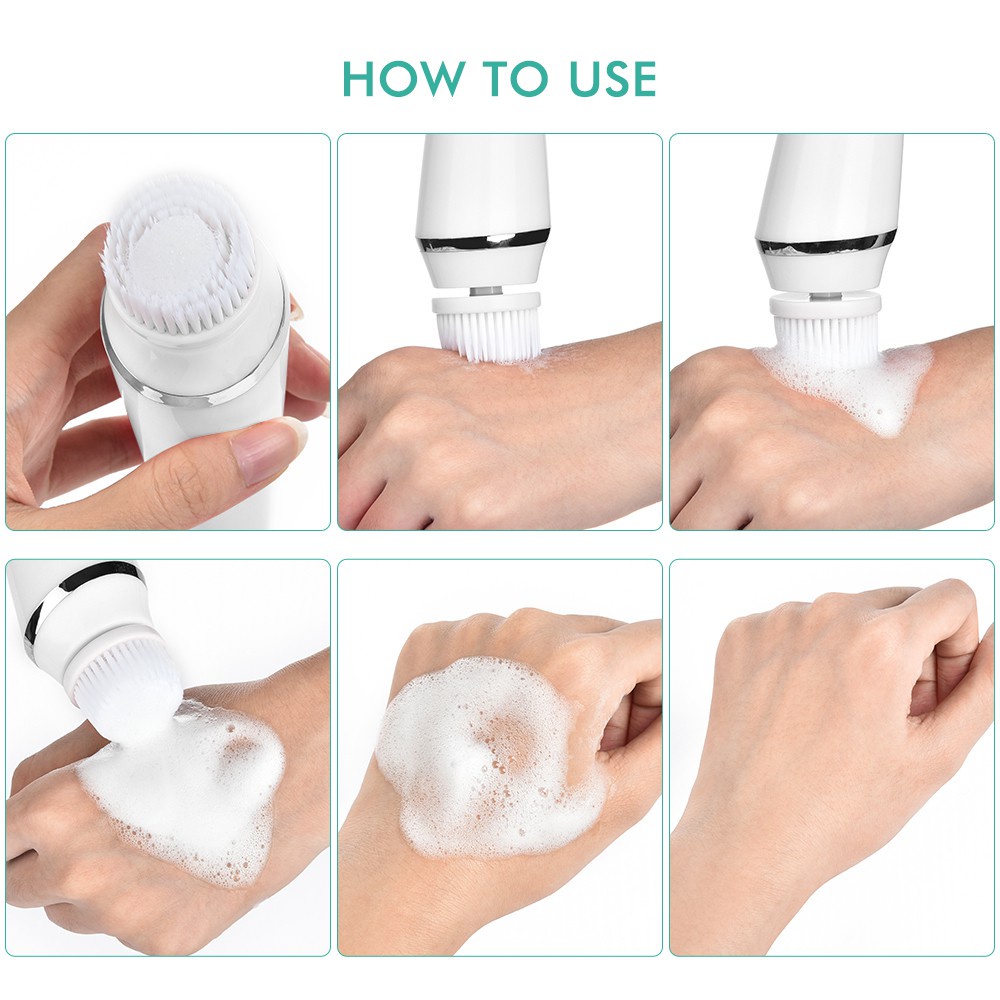 HOW TO USE