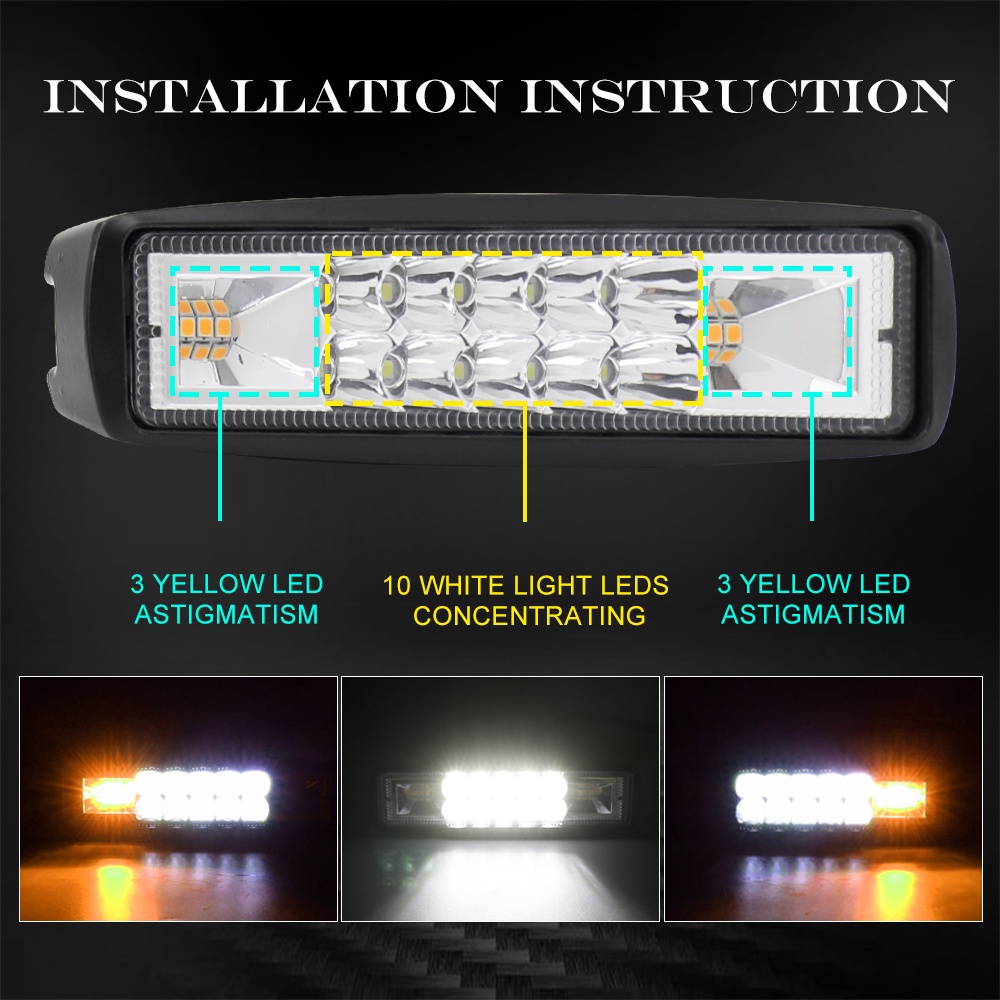 INSTALLATION INSTRUCTION

3 YELLOW LED ASTIGMATISM

10 WHITE LIGHT LEDS CONCENTRATING

3 YELLOW LED ASTIGMATISM