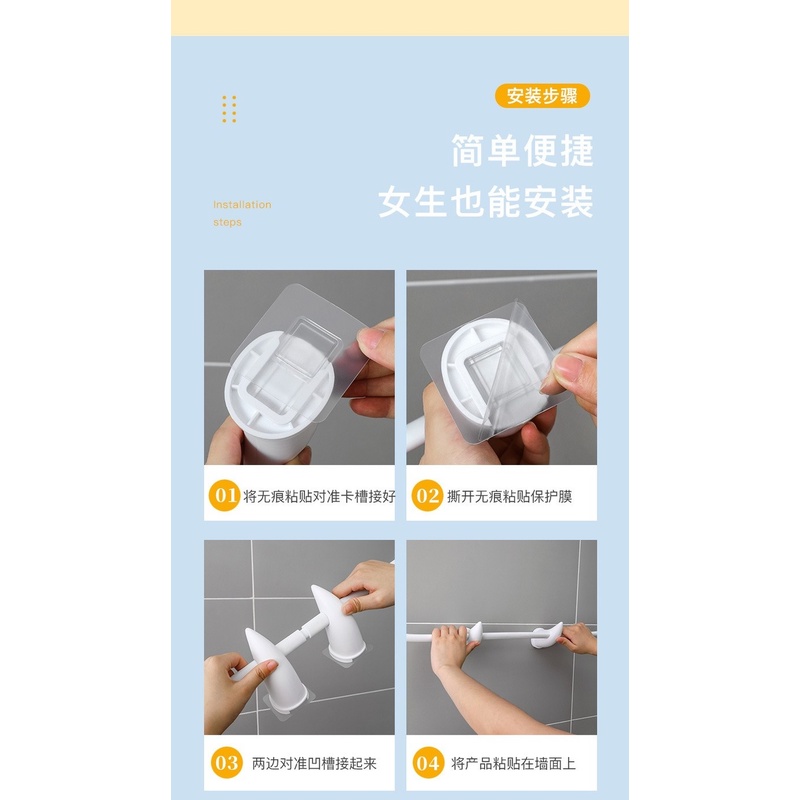 安装步骤

简单便捷
女生也能安装

Installation steps

01 将无痕粘贴对准卡槽接好

02 撕开无痕粘贴保护膜

03 两边对准凹槽接起来

04 将产品粘贴在墙面上