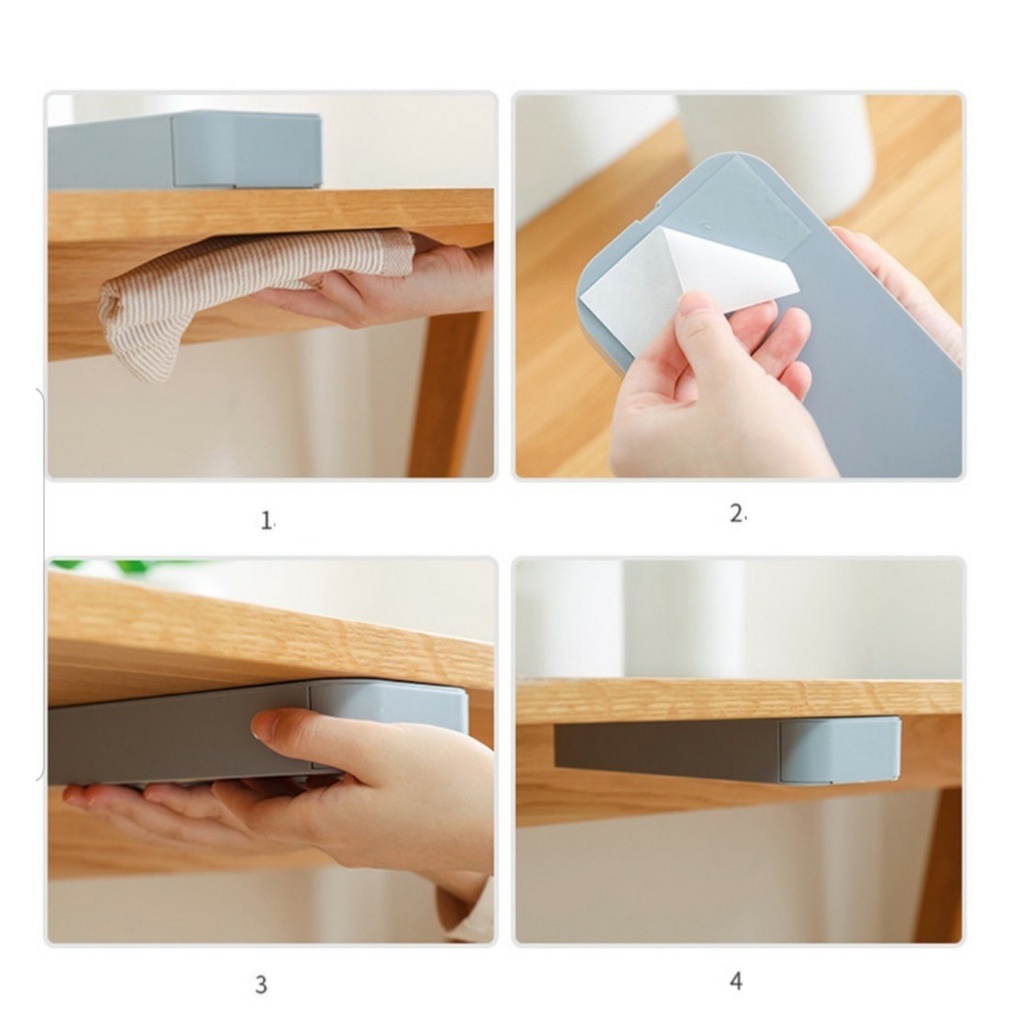 1.

2.

3

4