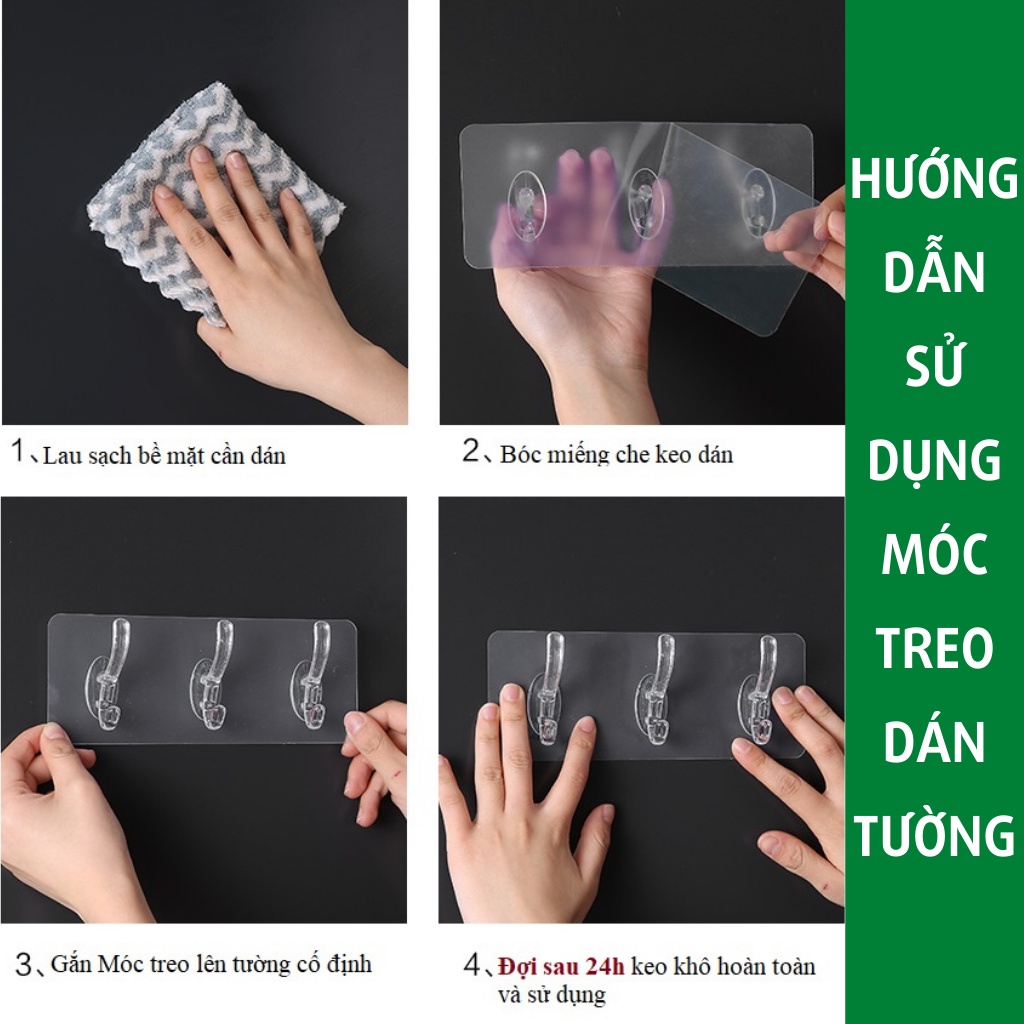 1、Lau sạch bề mặt cần dán

2、Bóc miếng che keo dán

3、Gắn Móc treo lên tường cố định

4、Đợi sau 24h keo khô hoàn toàn và sử dụng

HƯỚNG DẪN SỬ DỤNG MÓC TREO DÁN TƯỜNG